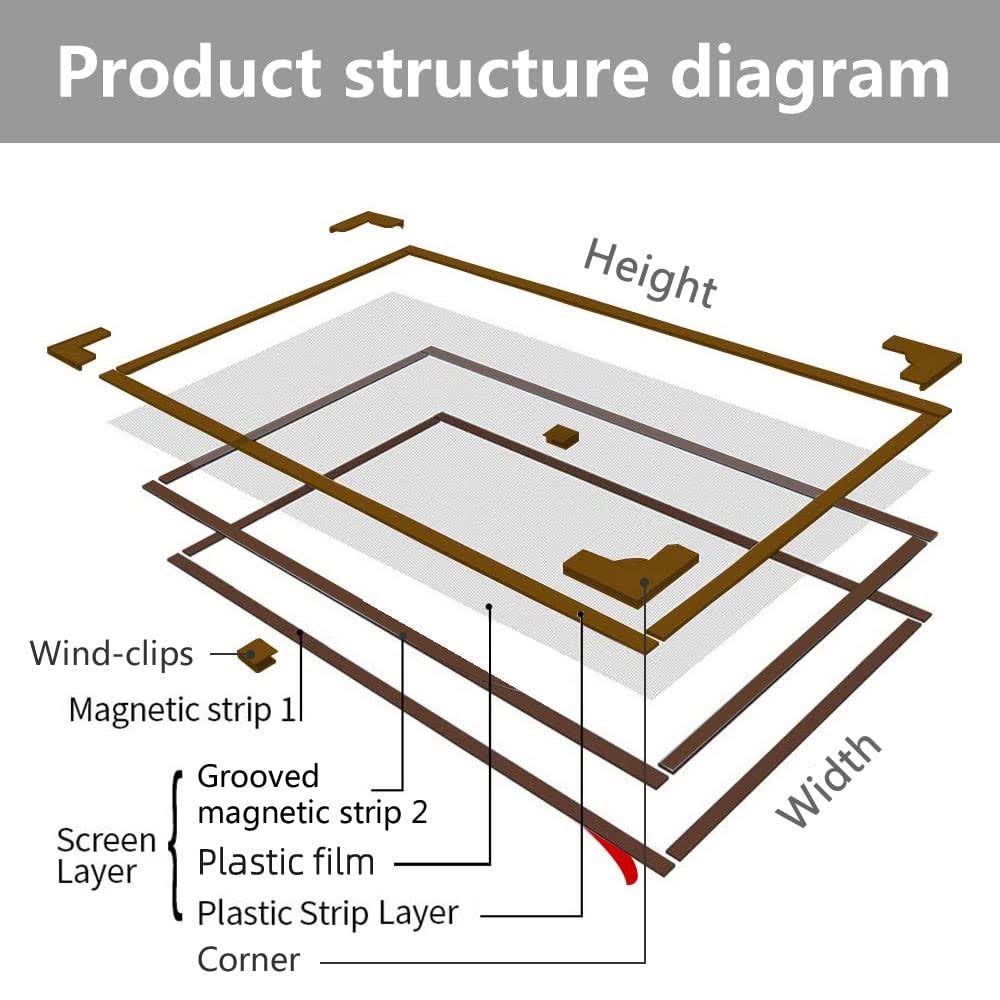 Product structure diagram

Height

Width

Wind-clips

Magnetic strip 1

Screen Layer

Grooved magnetic strip 2

Plastic film

Plastic Strip Layer

Corner