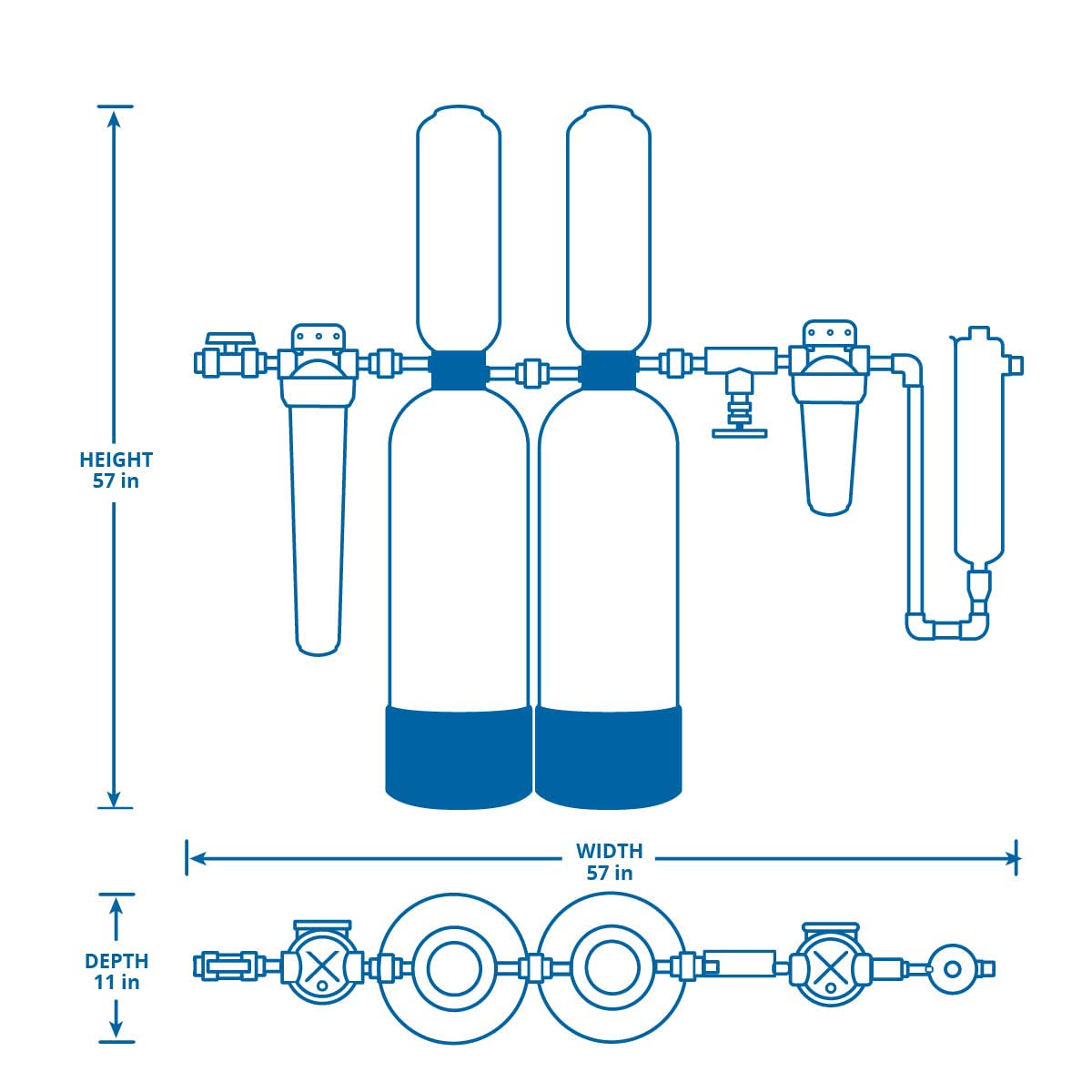 HEIGHT
57 in

WIDTH
57 in

DEPTH
11 in