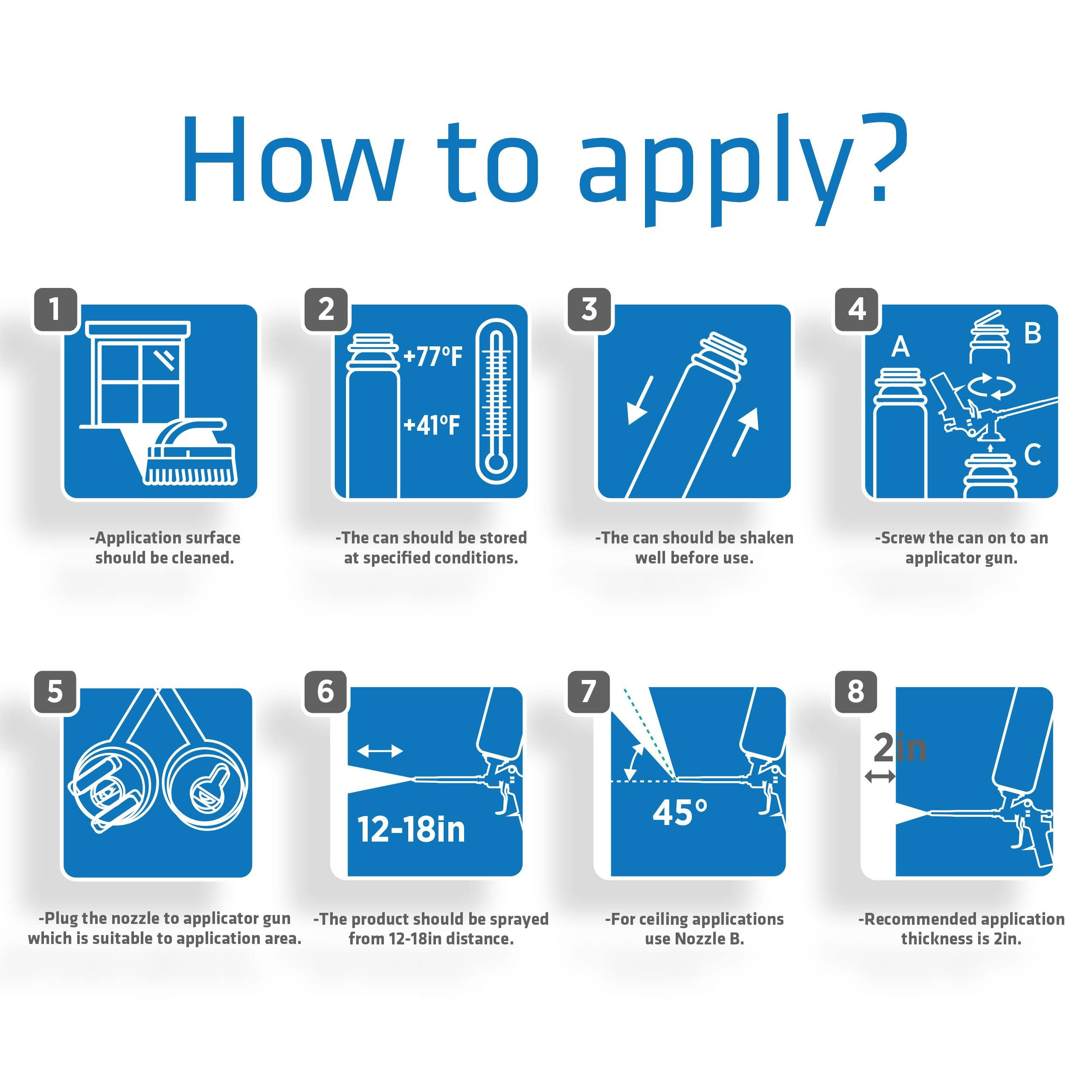 How to apply?

1

-Application surface should be cleaned.

2

+77°F

+41°F

-The can should be stored at specified conditions.

3

-The can should be shaken well before use.

4

A

B

C

-Screw the can on to an applicator gun.

5

-Plug the nozzle to applicator gun which is suitable to application area.

6

12-18in

-The product should be sprayed from 12-18in distance.

7

45°

-For ceiling applications use Nozzle B.

8

2in

-Recommended application thickness is 2in.