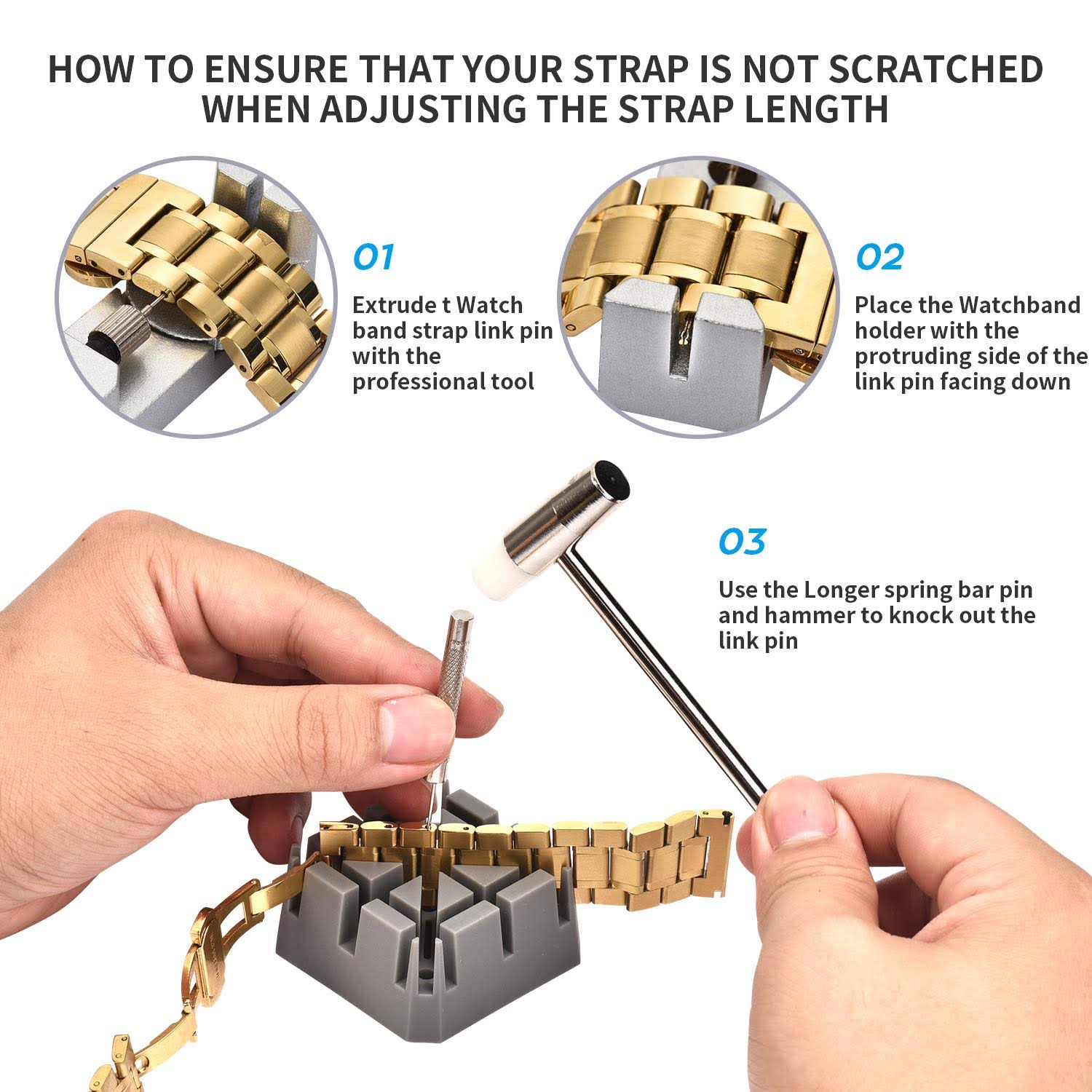 HOW TO ENSURE THAT YOUR STRAP IS NOT SCRATCHED WHEN ADJUSTING THE STRAP LENGTH

01

Extrude t Watch band strap link pin with the professional tool

02

Place the Watchband holder with the protruding side of the link pin facing down

03

Use the Longer spring bar pin and hammer to knock out the link pin