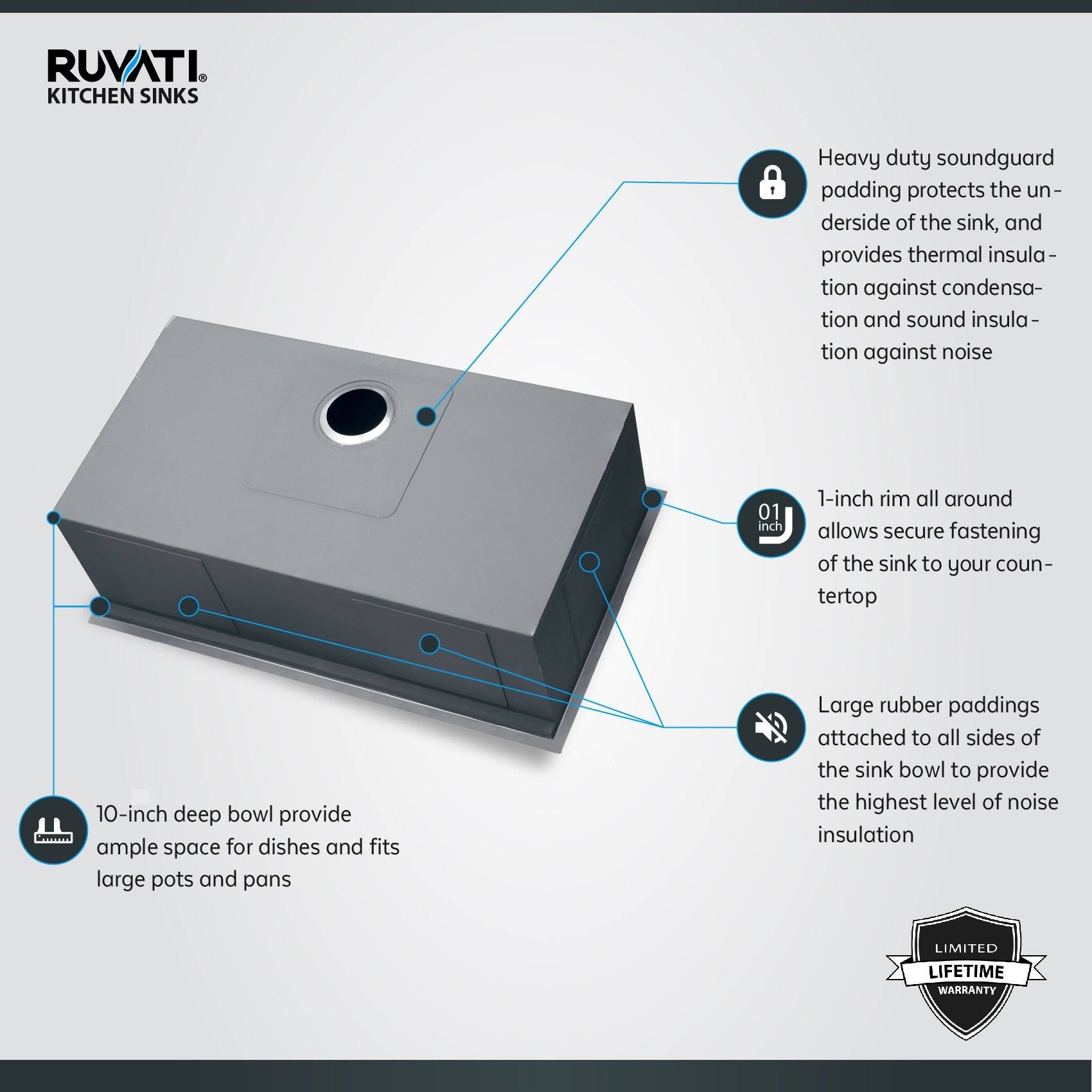 RUVATI®
KITCHEN SINKS

Heavy duty soundguard padding protects the underside of the sink, and provides thermal insulation against condensation and sound insulation against noise

01 inch

1-inch rim all around allows secure fastening of the sink to your countertop

Large rubber paddings attached to all sides of the sink bowl to provide the highest level of noise insulation

10-inch deep bowl provide ample space for dishes and fits large pots and pans

LIMITED
LIFETIME
WARRANTY