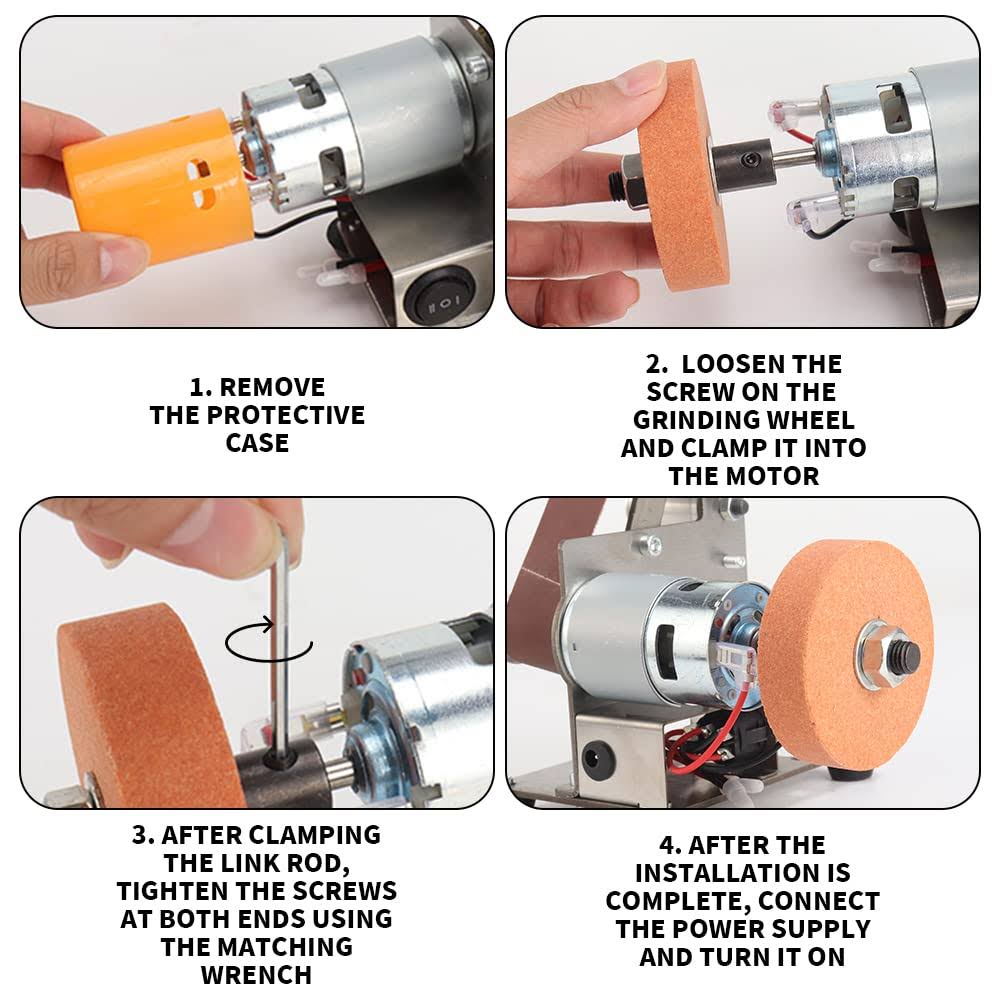 1. REMOVE THE PROTECTIVE CASE

2. LOOSEN THE SCREW ON THE GRINDING WHEEL AND CLAMP IT INTO THE MOTOR

3. AFTER CLAMPING THE LINK ROD, TIGHTEN THE SCREWS AT BOTH ENDS USING THE MATCHING WRENCH

4. AFTER THE INSTALLATION IS COMPLETE, CONNECT THE POWER SUPPLY AND TURN IT ON