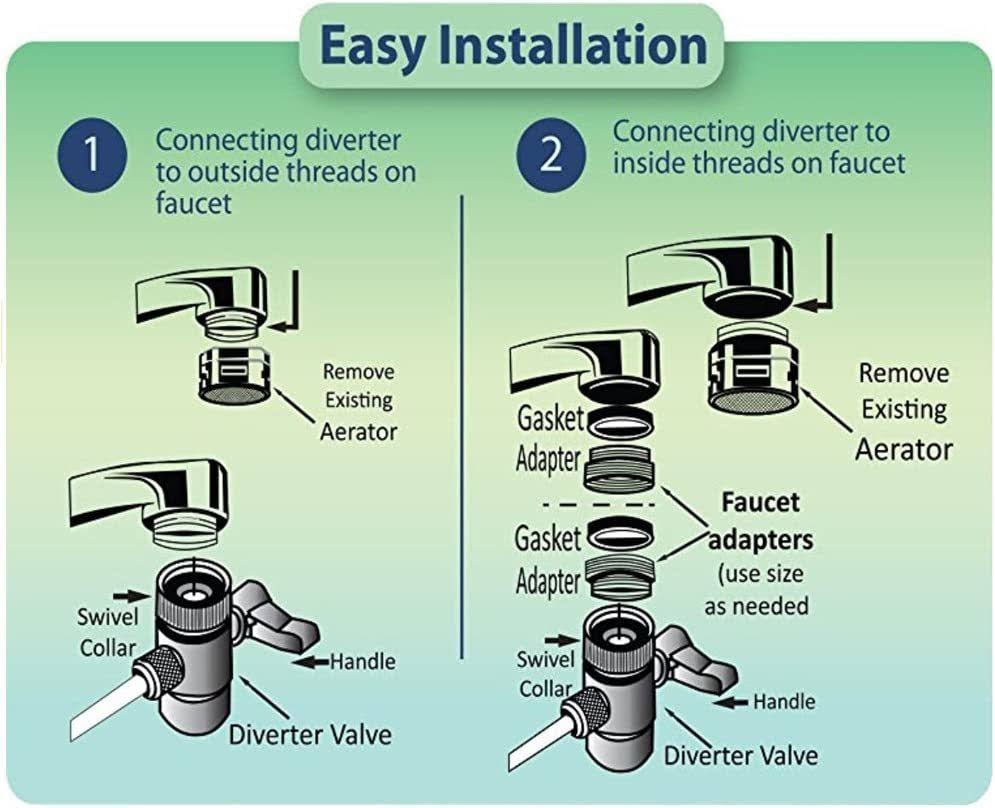 Easy Installation

1 Connecting diverter to outside threads on faucet

Remove Existing Aerator

Swivel Collar

Handle

Diverter Valve

2 Connecting diverter to inside threads on faucet

Remove Existing Aerator

Gasket

Adapter

Gasket

Adapter

Faucet adapters (use size as needed

Swivel Collar

Handle

Diverter Valve