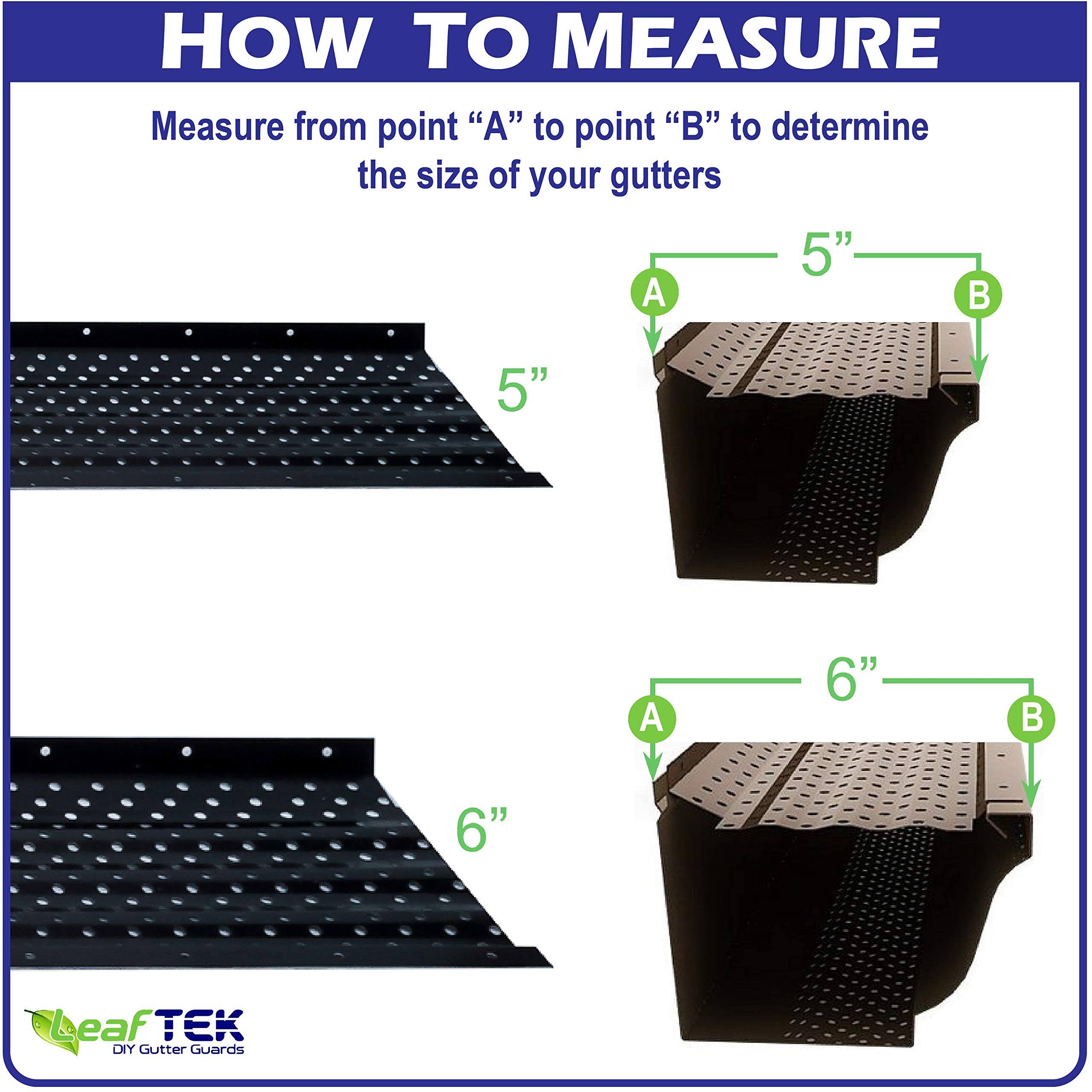 HOW TO MEASURE

Measure from point “A” to point “B” to determine the size of your gutters

5”

5”

A

B

6”

6”

A

B

LeafTEK
DIY Gutter Guards