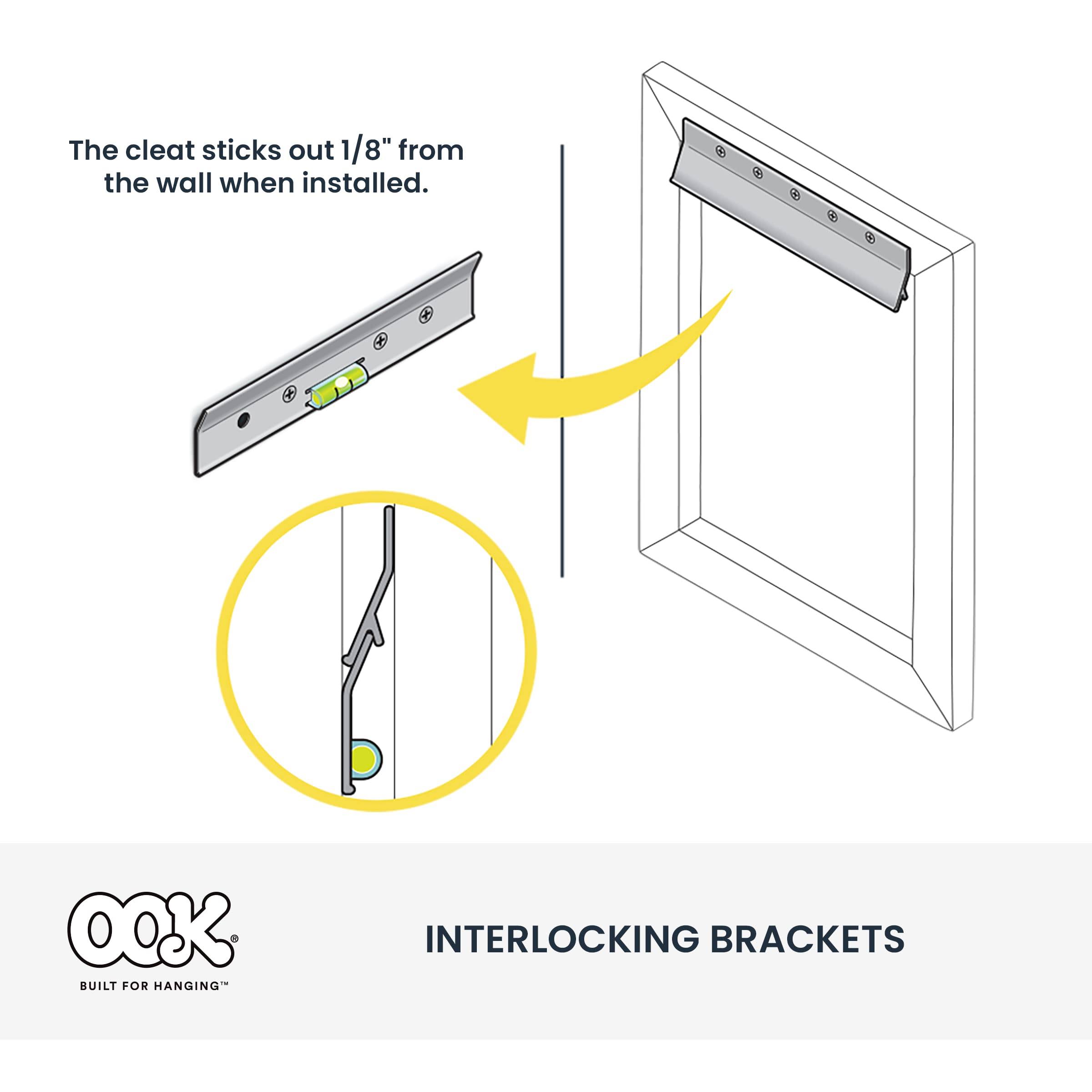 The cleat sticks out 1/8" from the wall when installed.

OOK®
BUILT FOR HANGING™

INTERLOCKING BRACKETS