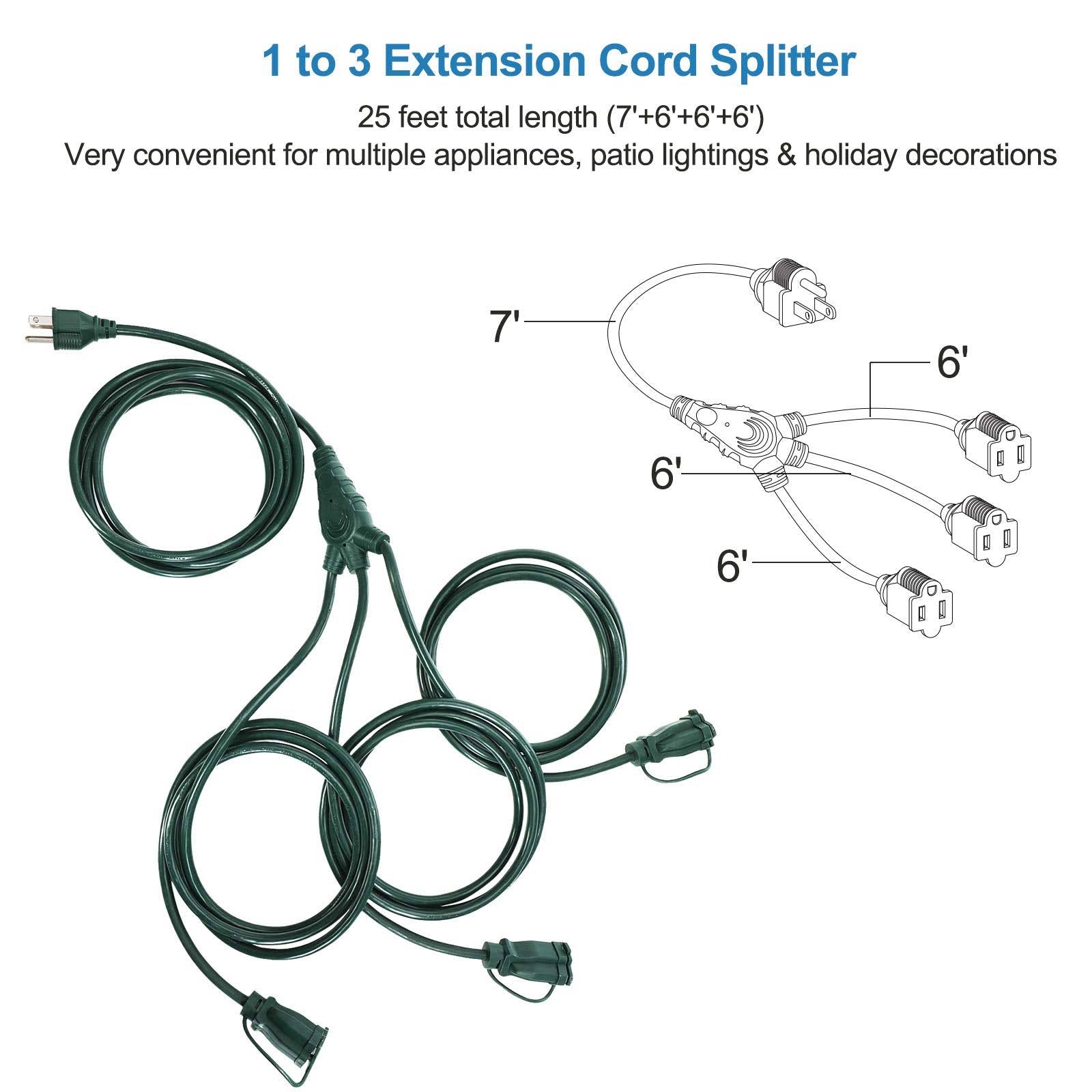 1 to 3 Extension Cord Splitter

25 feet total length (7'+6'+6'+6')
Very convenient for multiple appliances, patio lightings & holiday decorations

7'

6'

6'

6'