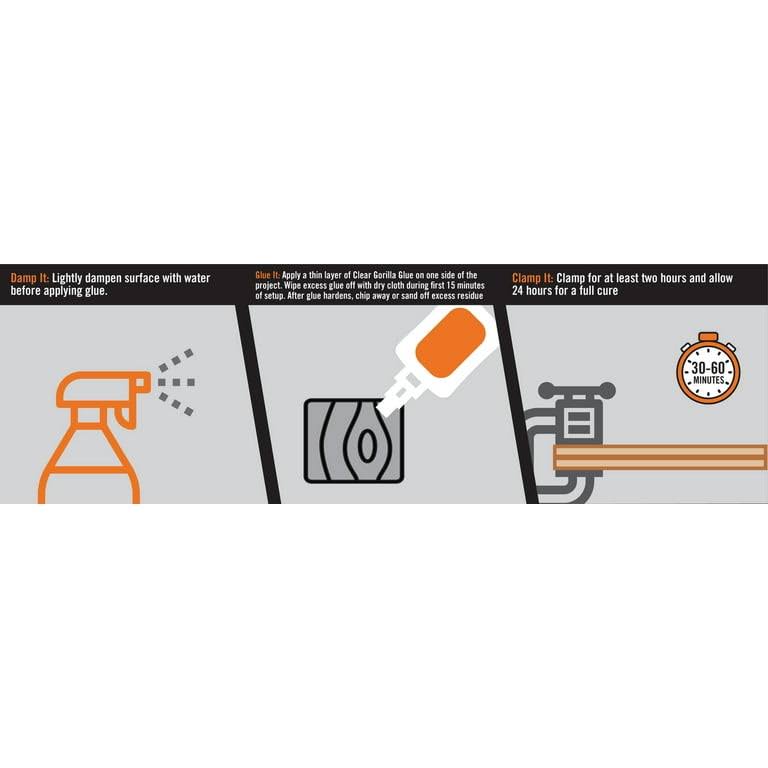 Damp It: Lightly dampen surface with water before applying glue.

Glue It: Apply a thin layer of Clear Gorilla Glue on one side of the project. Wipe excess glue off with dry cloth during first 15 minutes of setup. After glue hardens, chip away or sand off excess residue

Clamp It: Clamp for at least two hours and allow 24 hours for a full cure

30-60 MINUTES