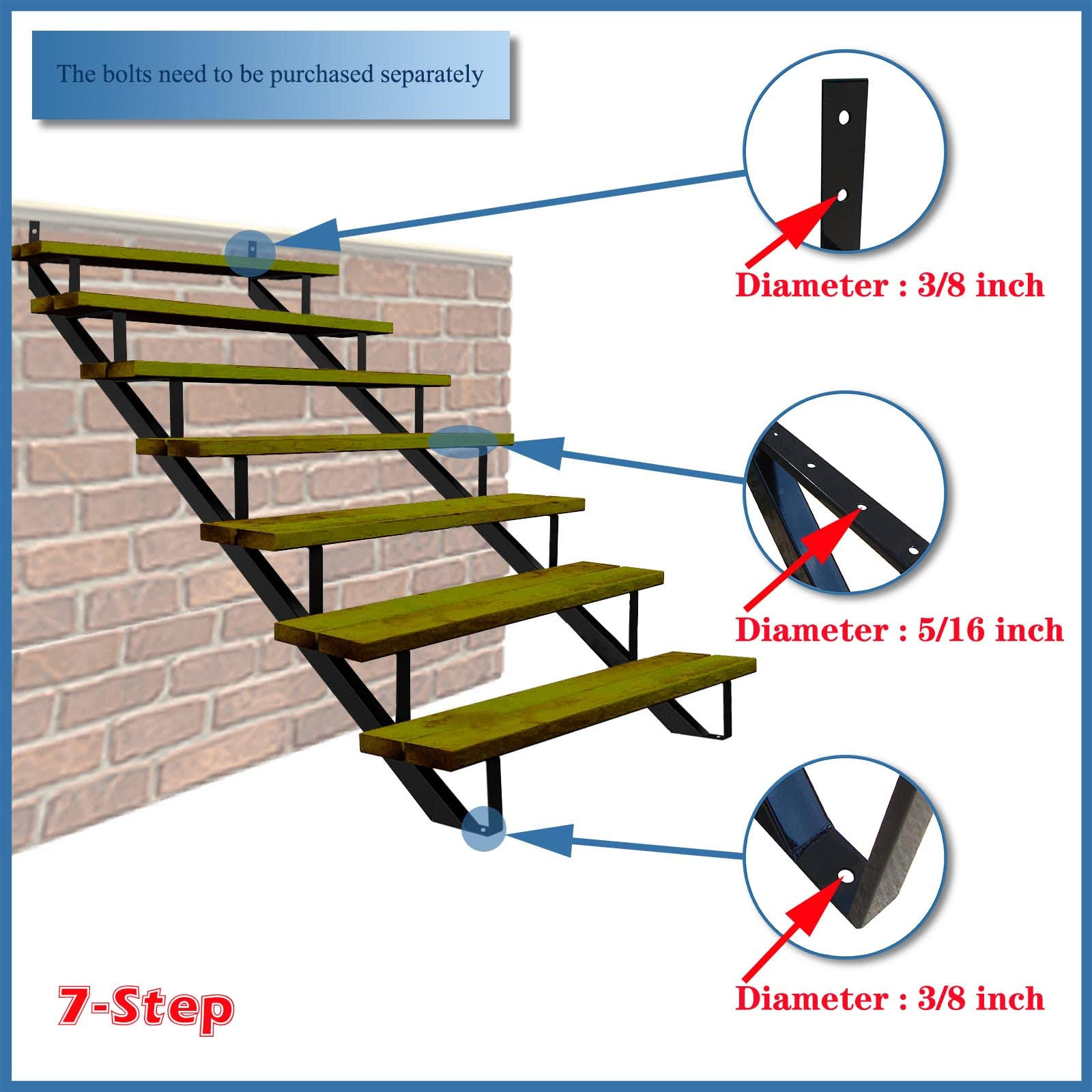 The bolts need to be purchased separately

Diameter : 3/8 inch

Diameter : 5/16 inch

Diameter : 3/8 inch

7-Step