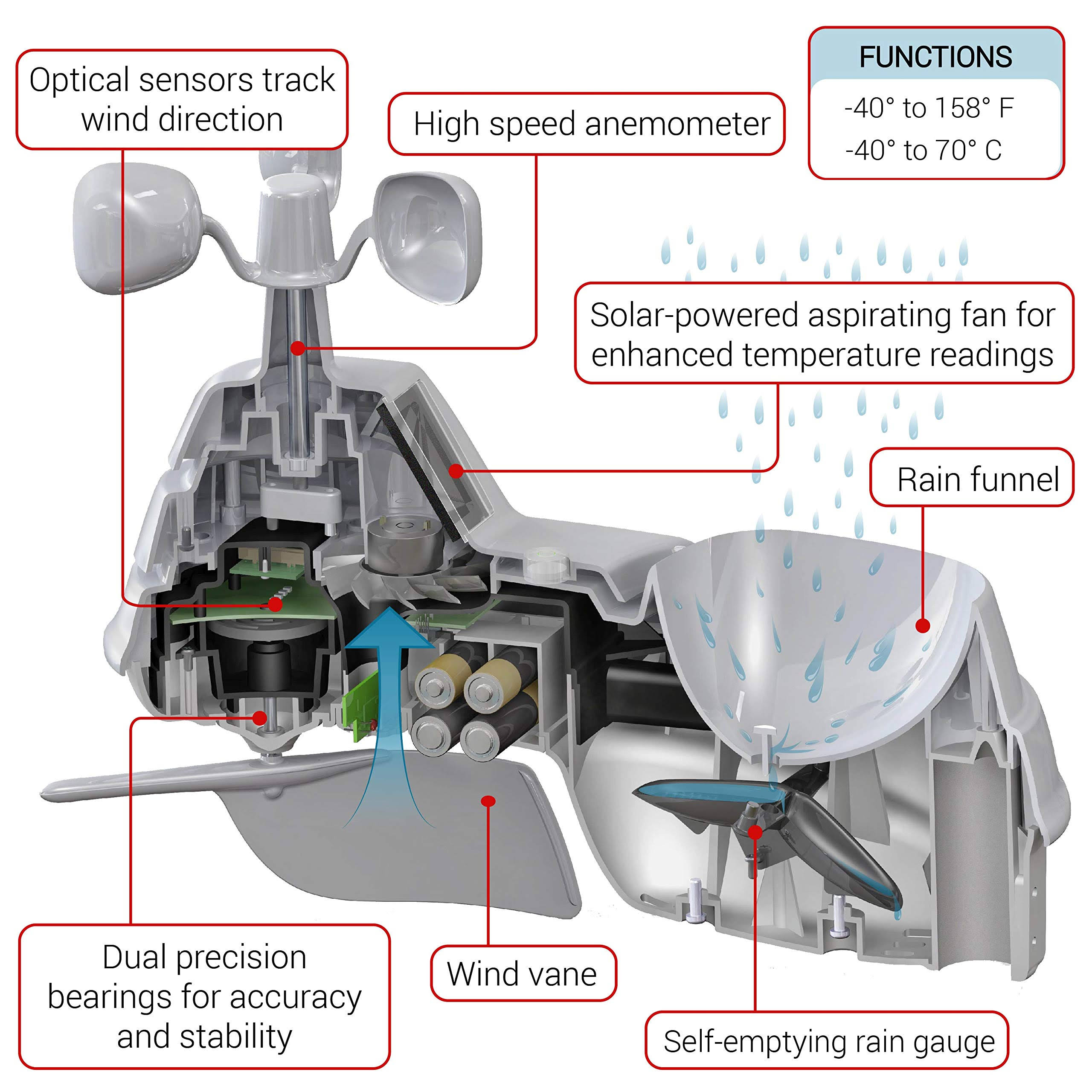 Optical sensors track wind direction

High speed anemometer

FUNCTIONS

-40° to 158° F

-40° to 70° C

Solar-powered aspirating fan for enhanced temperature readings

Rain funnel

Dual precision bearings for accuracy and stability

Wind vane

Self-emptying rain gauge