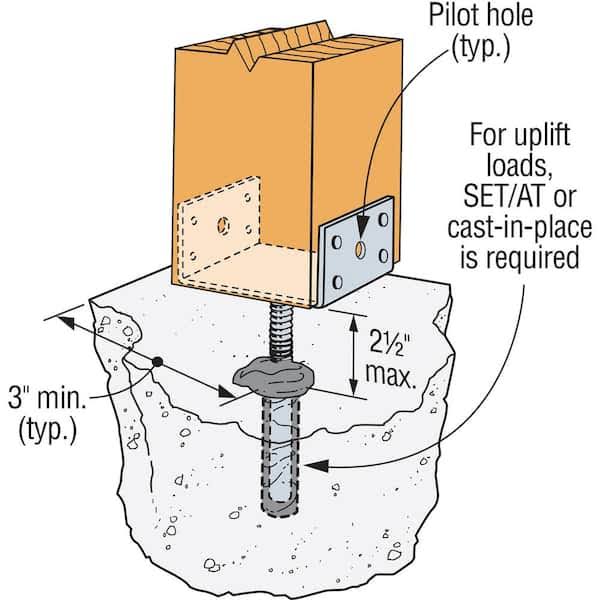 Pilot hole (typ.)

For uplift loads, SET/AT or cast-in-place is required

2½" max.

3" min. (typ.)