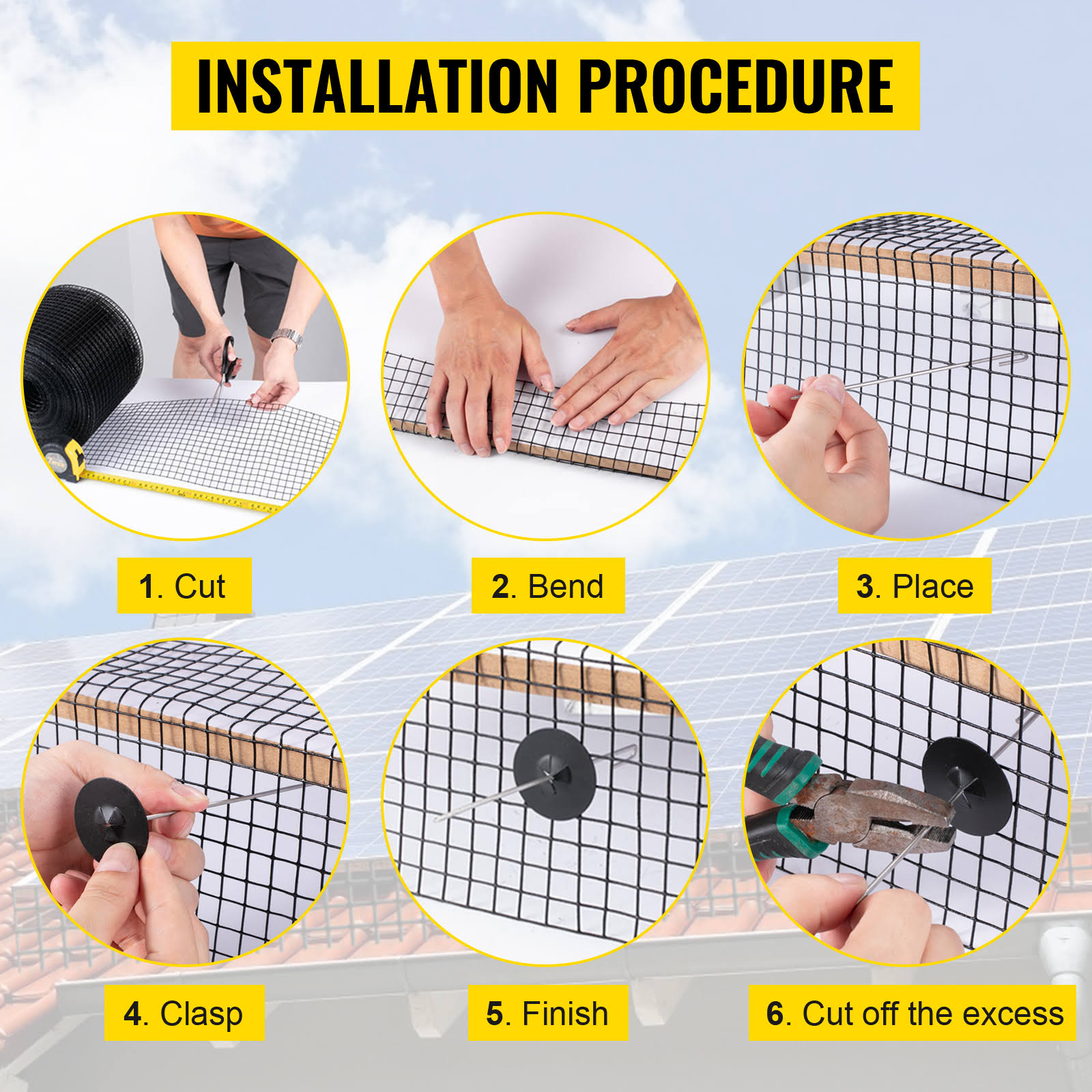 INSTALLATION PROCEDURE

1. Cut

2. Bend

3. Place

4. Clasp

5. Finish

6. Cut off the excess