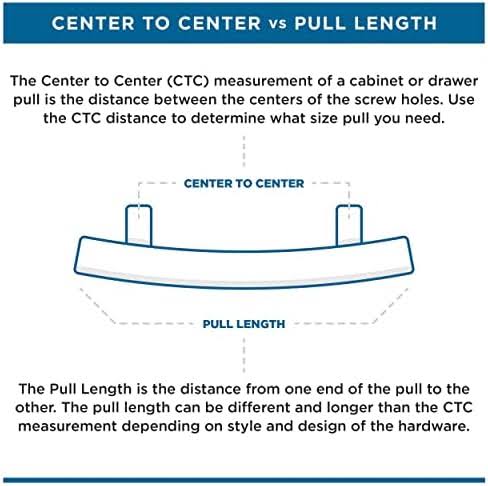 CENTER TO CENTER vs PULL LENGTH

The Center to Center (CTC) measurement of a cabinet or drawer pull is the distance between the centers of the screw holes. Use the CTC distance to determine what size pull you need.

CENTER TO CENTER

PULL LENGTH

The Pull Length is the distance from one end of the pull to the other. The pull length can be different and longer than the CTC measurement depending on style and design of the hardware.