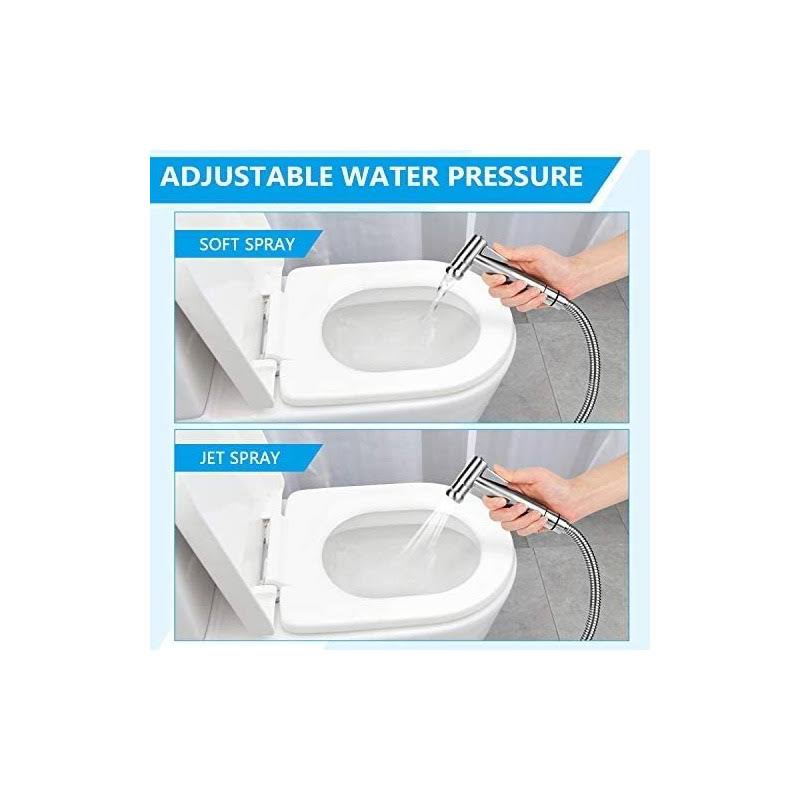 ADJUSTABLE WATER PRESSURE

SOFT SPRAY

JET SPRAY