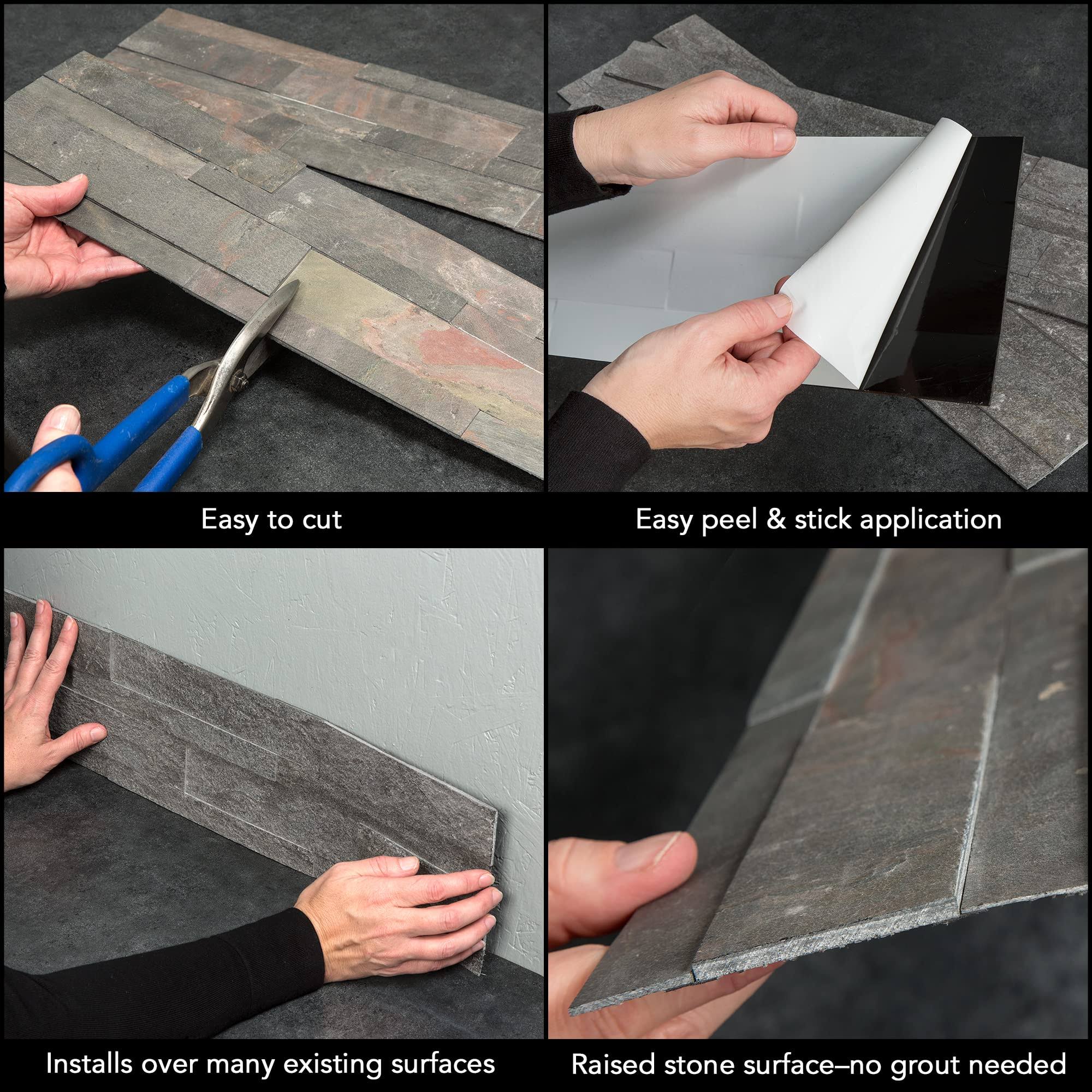 Easy to cut

Easy peel & stick application

Installs over many existing surfaces

Raised stone surface–no grout needed