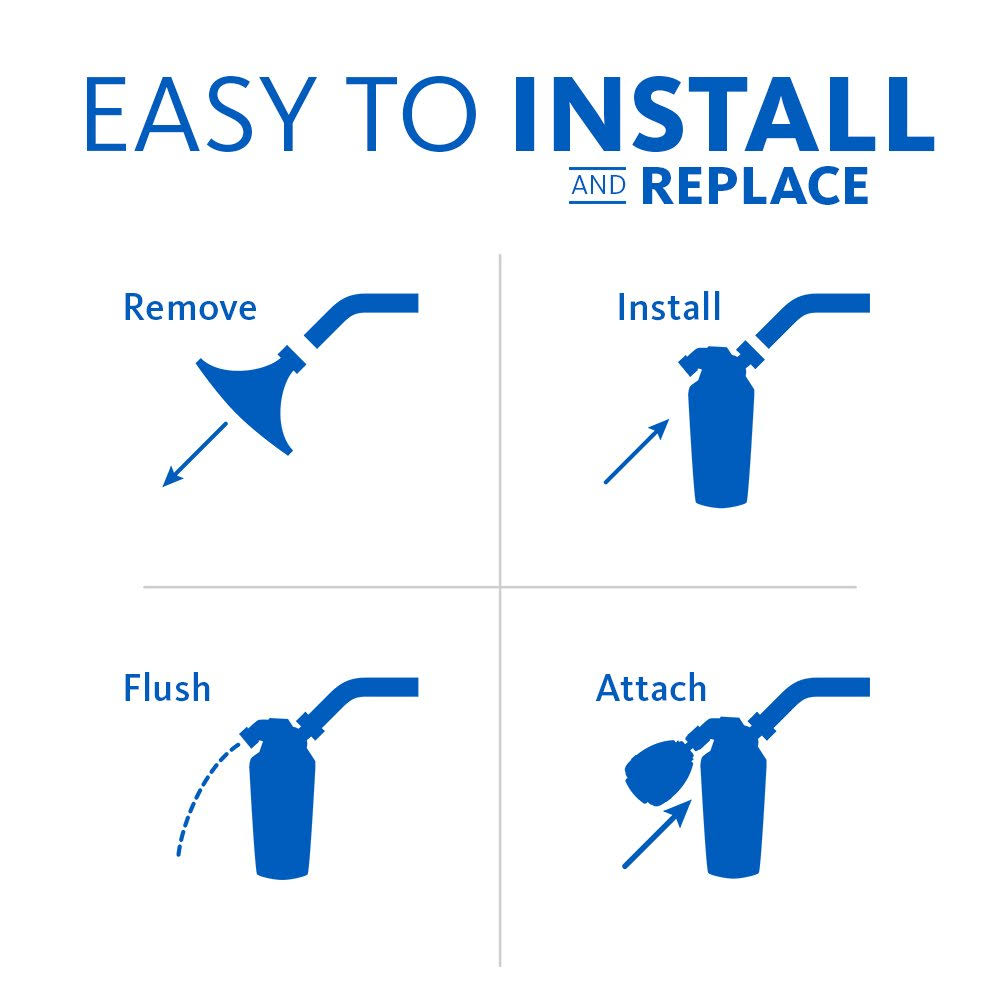 EASY TO INSTALL
AND REPLACE

Remove

Install

Flush

Attach