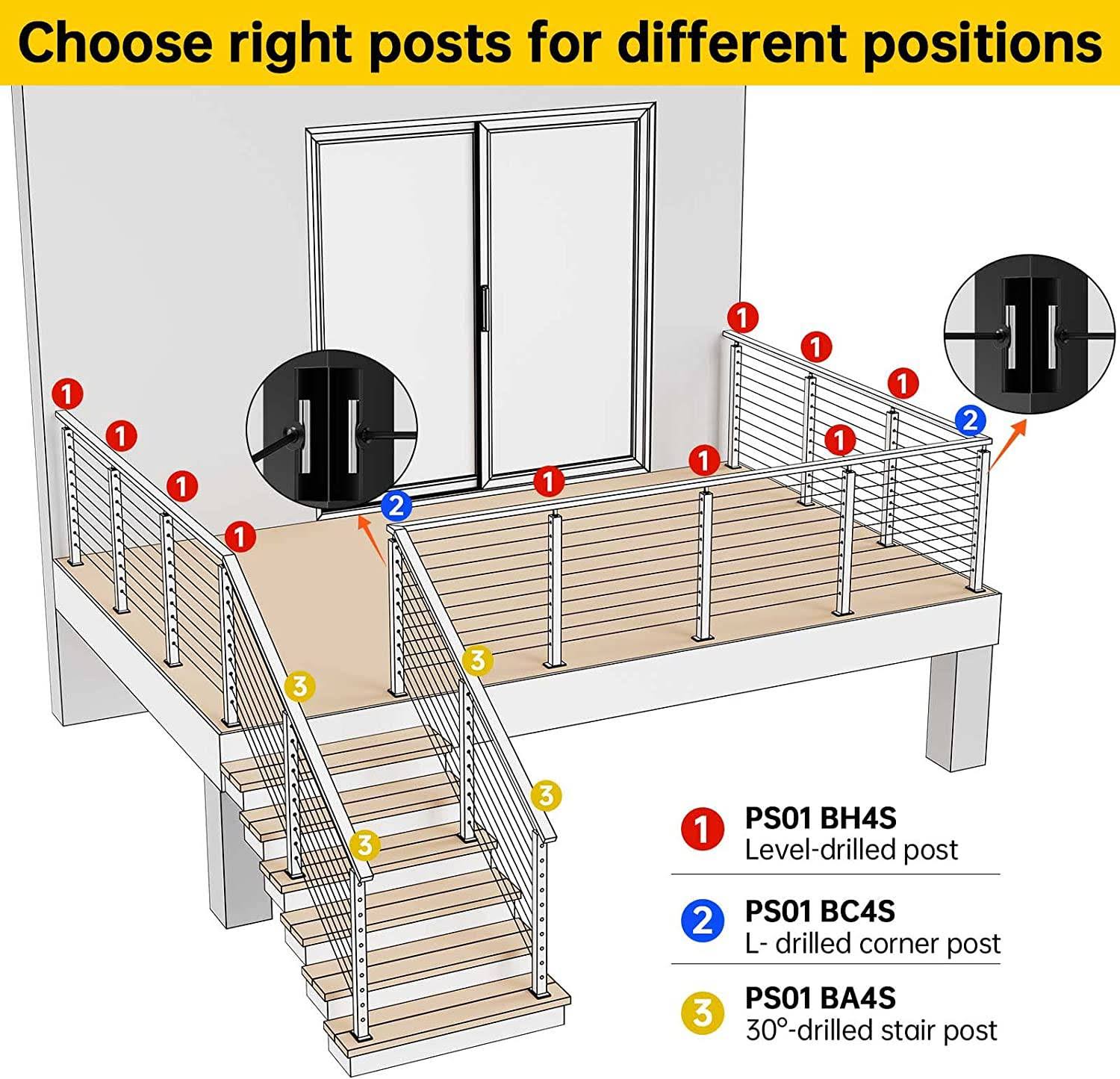 Choose right posts for different positions

1
1
1
1
2
1
1
1
1
1
1
2
3
3
3
3

1 PS01 BH4S
Level-drilled post

2 PS01 BC4S
L- drilled corner post

3 PS01 BA4S
30°-drilled stair post