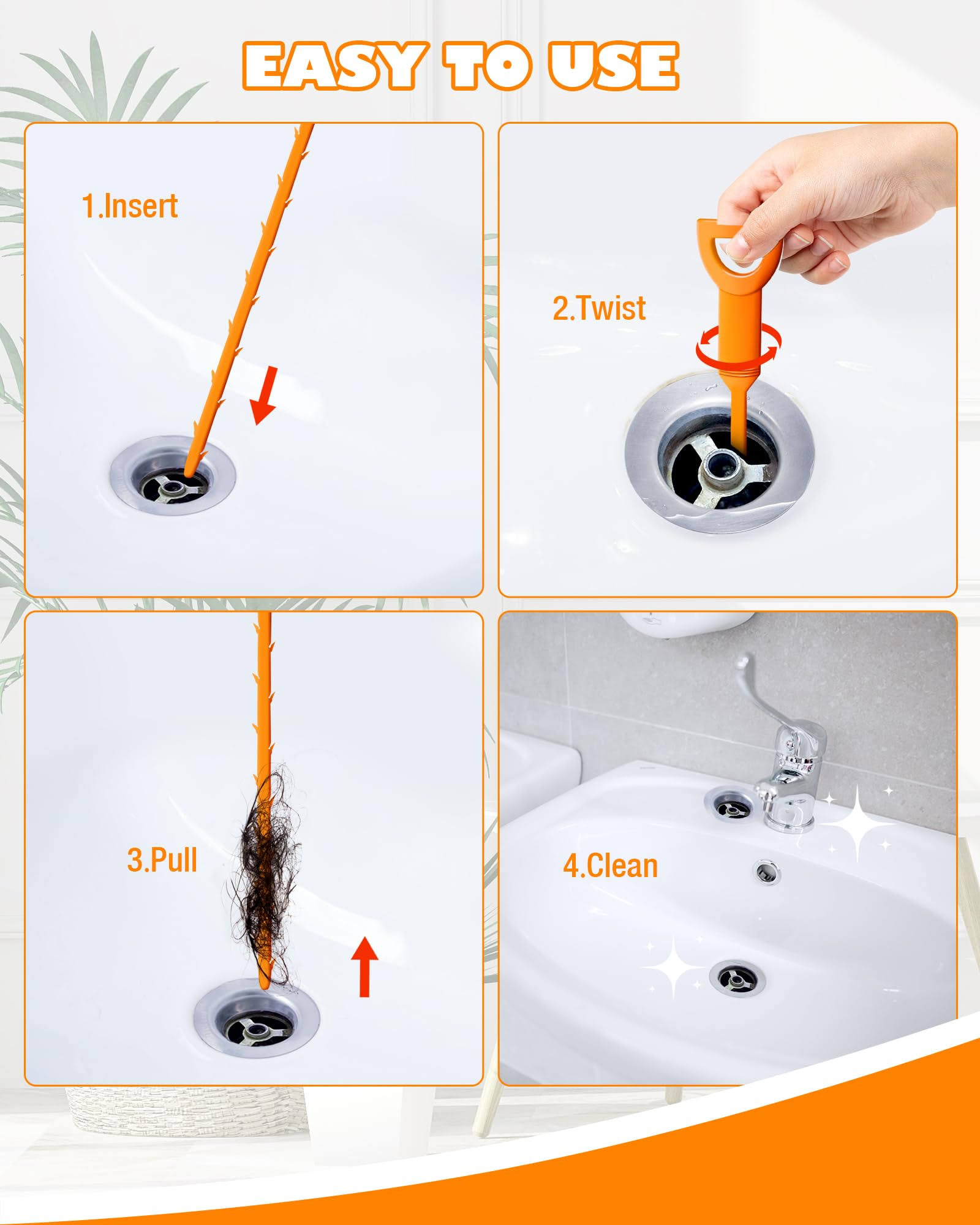 EASY TO USE

1.Insert

2.Twist

3.Pull

4.Clean