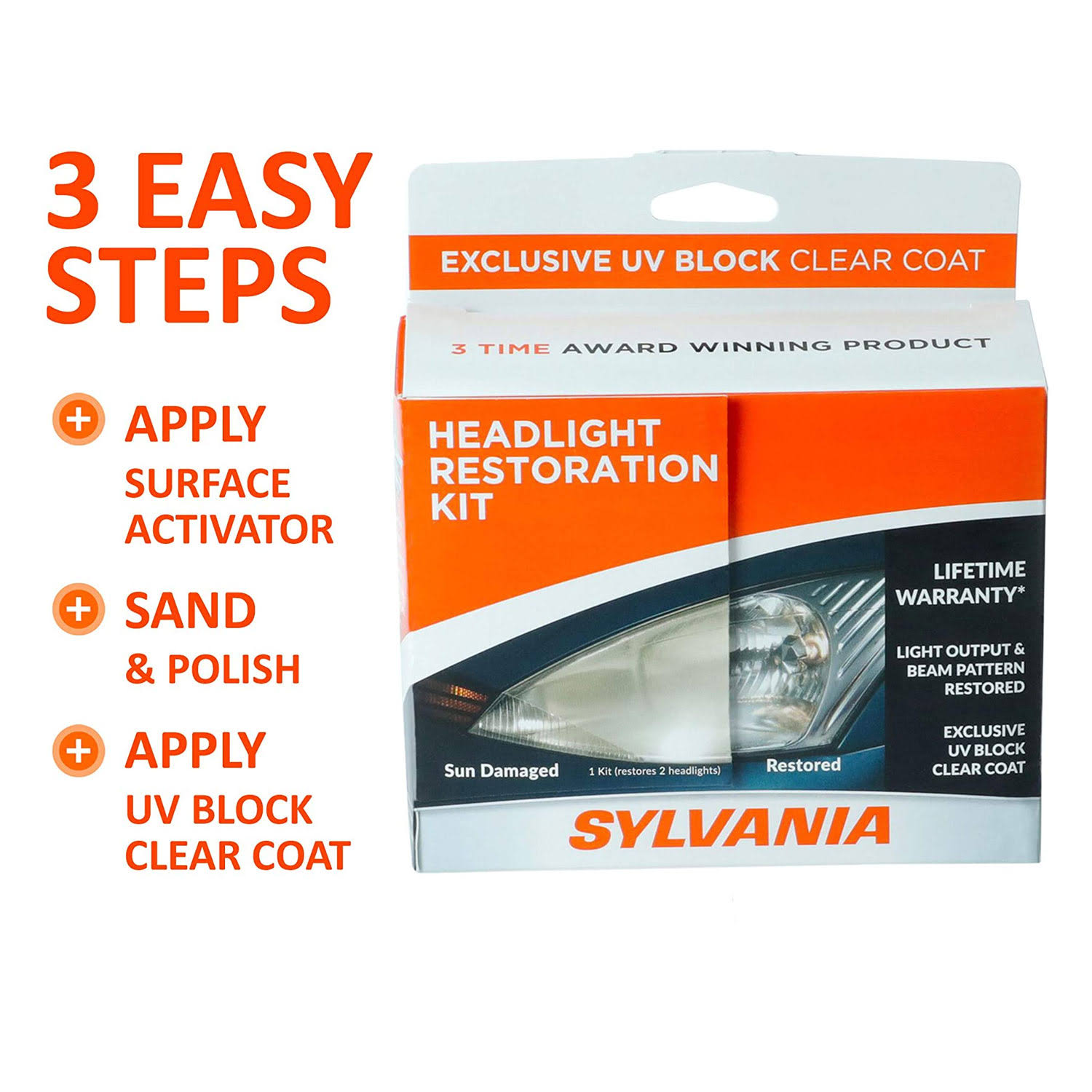 3 EASY STEPS

APPLY SURFACE ACTIVATOR

SAND & POLISH

APPLY UV BLOCK CLEAR COAT

EXCLUSIVE UV BLOCK CLEAR COAT

3 TIME AWARD WINNING PRODUCT

HEADLIGHT RESTORATION KIT

LIFETIME WARRANTY*

LIGHT OUTPUT & BEAM PATTERN RESTORED

EXCLUSIVE UV BLOCK CLEAR COAT

Sun Damaged

1 Kit (restores 2 headlights)

Restored

SYLVANIA