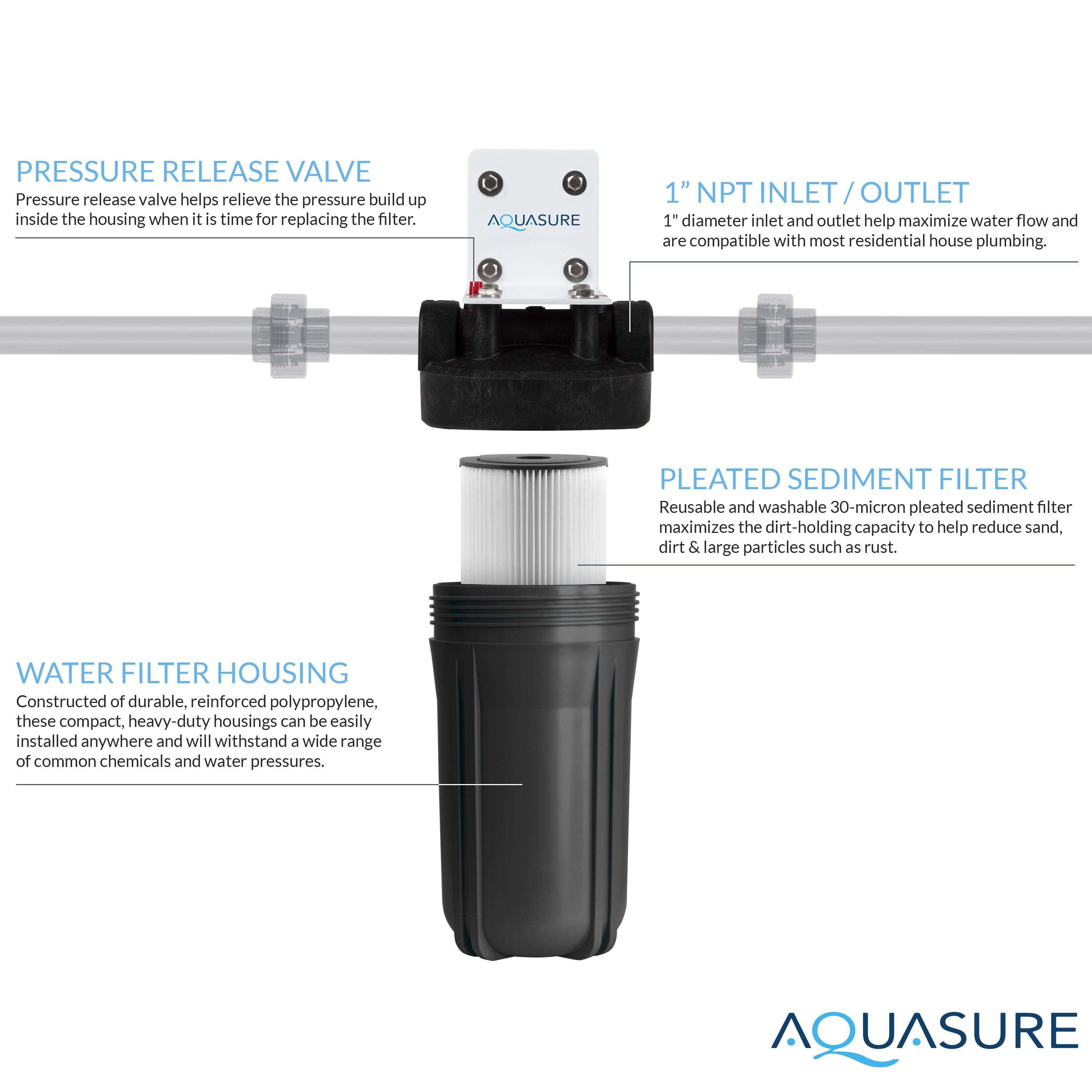 PRESSURE RELEASE VALVE
Pressure release valve helps relieve the pressure build up inside the housing when it is time for replacing the filter.

AQUASURE

1” NPT INLET / OUTLET
1" diameter inlet and outlet help maximize water flow and are compatible with most residential house plumbing.

PLEATED SEDIMENT FILTER
Reusable and washable 30-micron pleated sediment filter maximizes the dirt-holding capacity to help reduce sand, dirt & large particles such as rust.

WATER FILTER HOUSING
Constructed of durable, reinforced polypropylene, these compact, heavy-duty housings can be easily installed anywhere and will withstand a wide range of common chemicals and water pressures.

AQUASURE