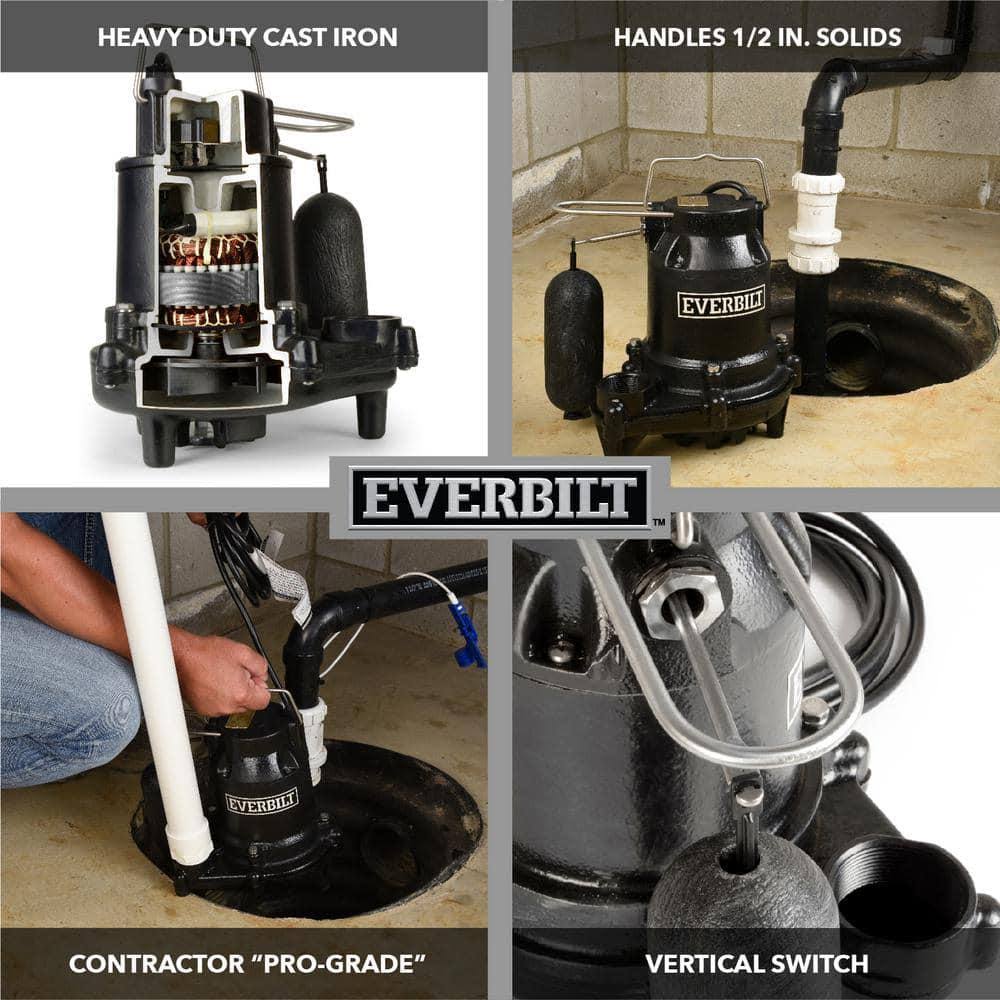 HEAVY DUTY CAST IRON

HANDLES 1/2 IN. SOLIDS

EVERBILT

EVERBILT™

EVERBILT

CONTRACTOR "PRO-GRADE"

VERTICAL SWITCH