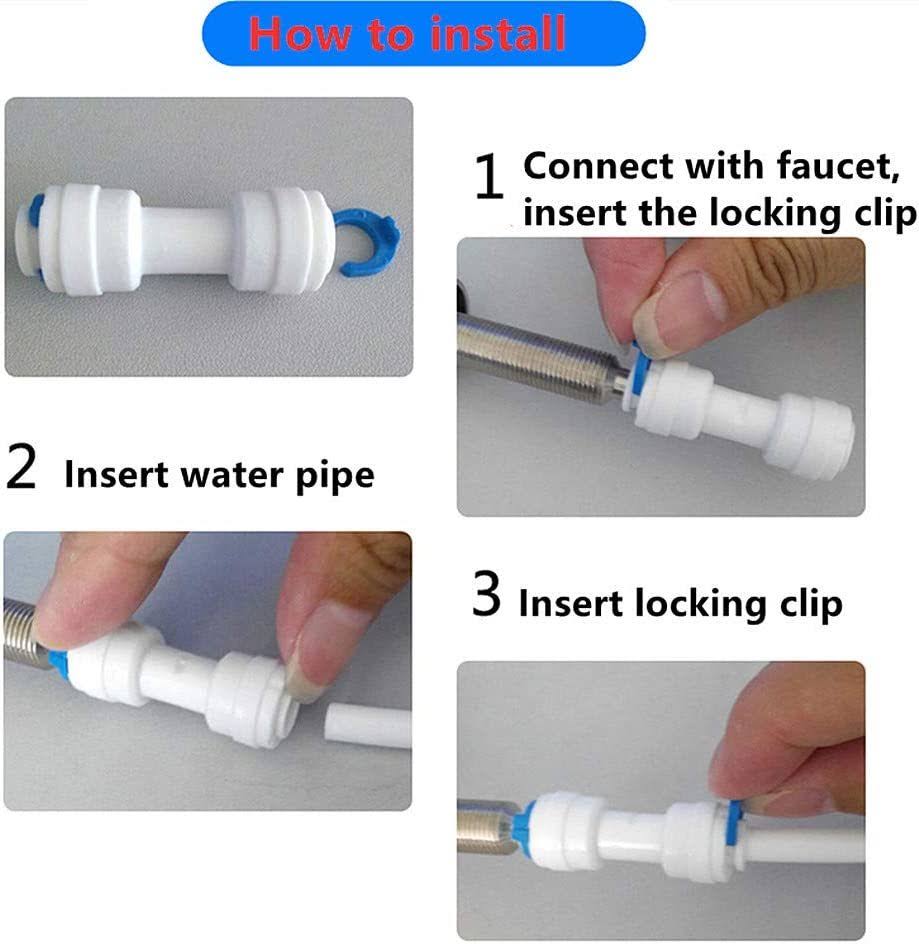 How to install

1 Connect with faucet, insert the locking clip

2 Insert water pipe

3 Insert locking clip