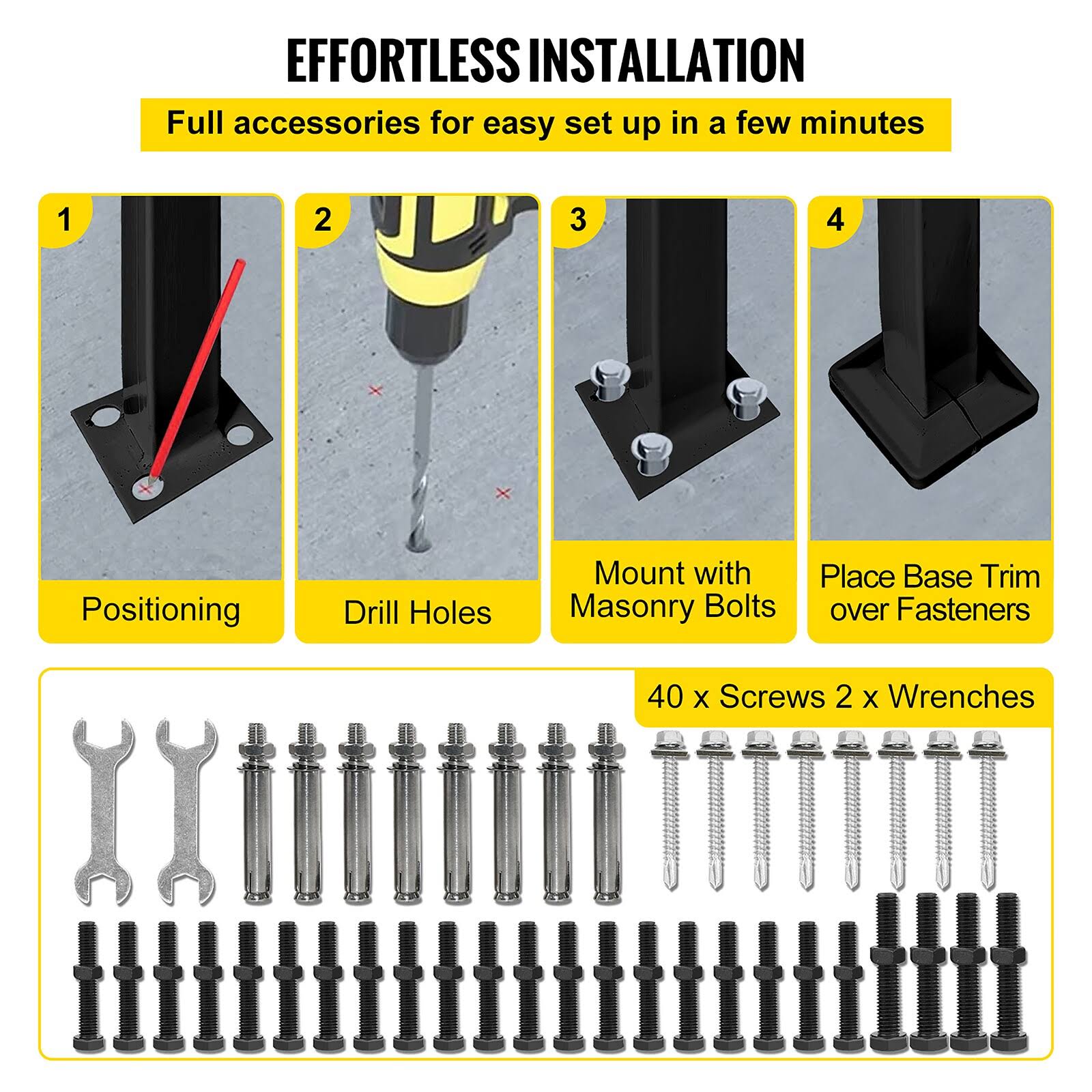 EFFORTLESS INSTALLATION

Full accessories for easy set up in a few minutes

1
Positioning

2
Drill Holes

3
Mount with Masonry Bolts

4
Place Base Trim over Fasteners

40 x Screws 2 x Wrenches