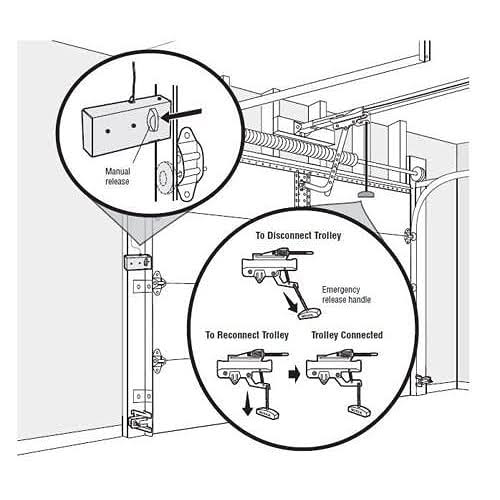 Manual release

To Disconnect Trolley

Emergency release handle

To Reconnect Trolley

Trolley Connected