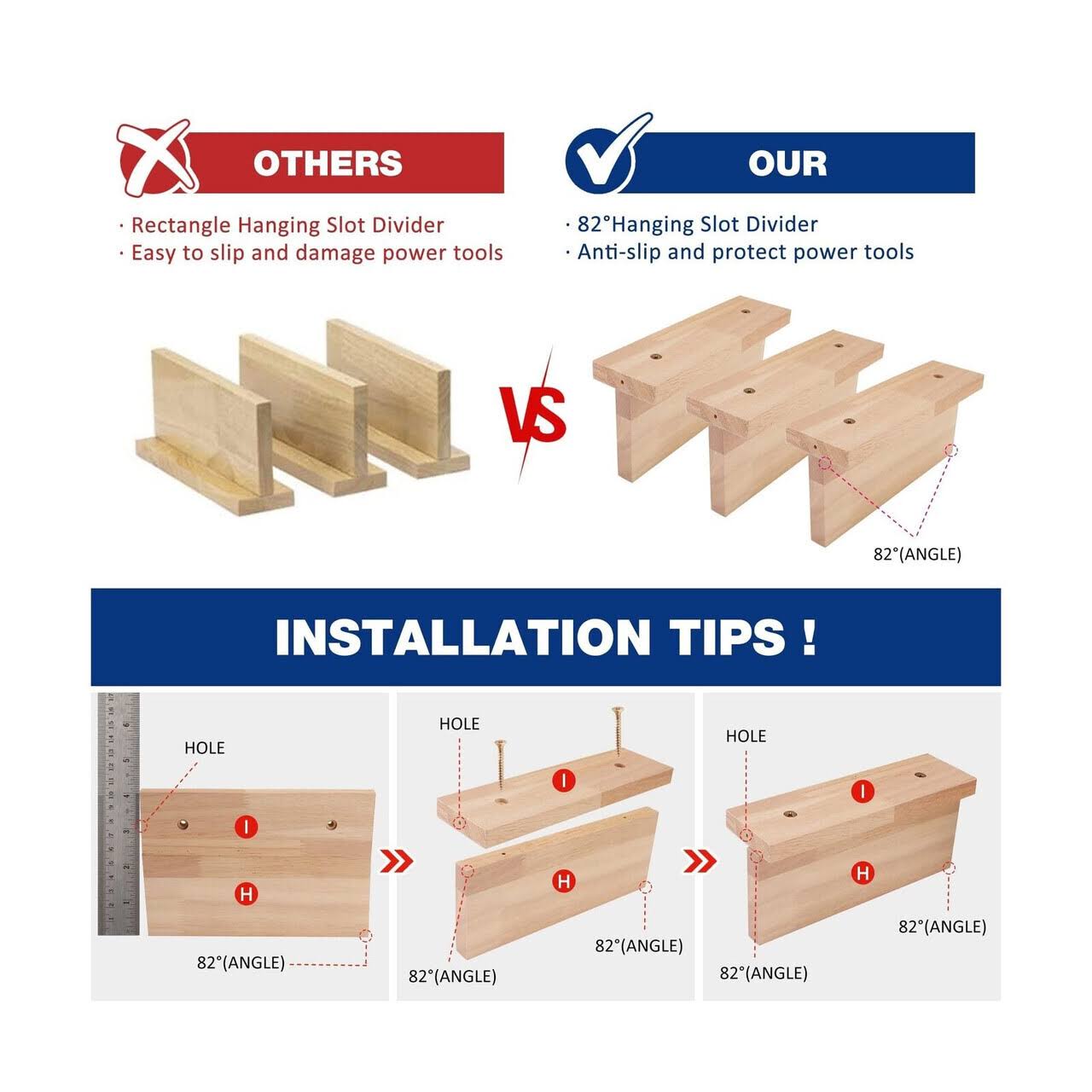 OTHERS

· Rectangle Hanging Slot Divider
· Easy to slip and damage power tools

OUR

· 82°Hanging Slot Divider
· Anti-slip and protect power tools

VS

82°(ANGLE)

INSTALLATION TIPS !

HOLE
I
H
82°(ANGLE)

HOLE
I
H
82°(ANGLE)
82°(ANGLE)

HOLE
I
H
82°(ANGLE)
82°(ANGLE)