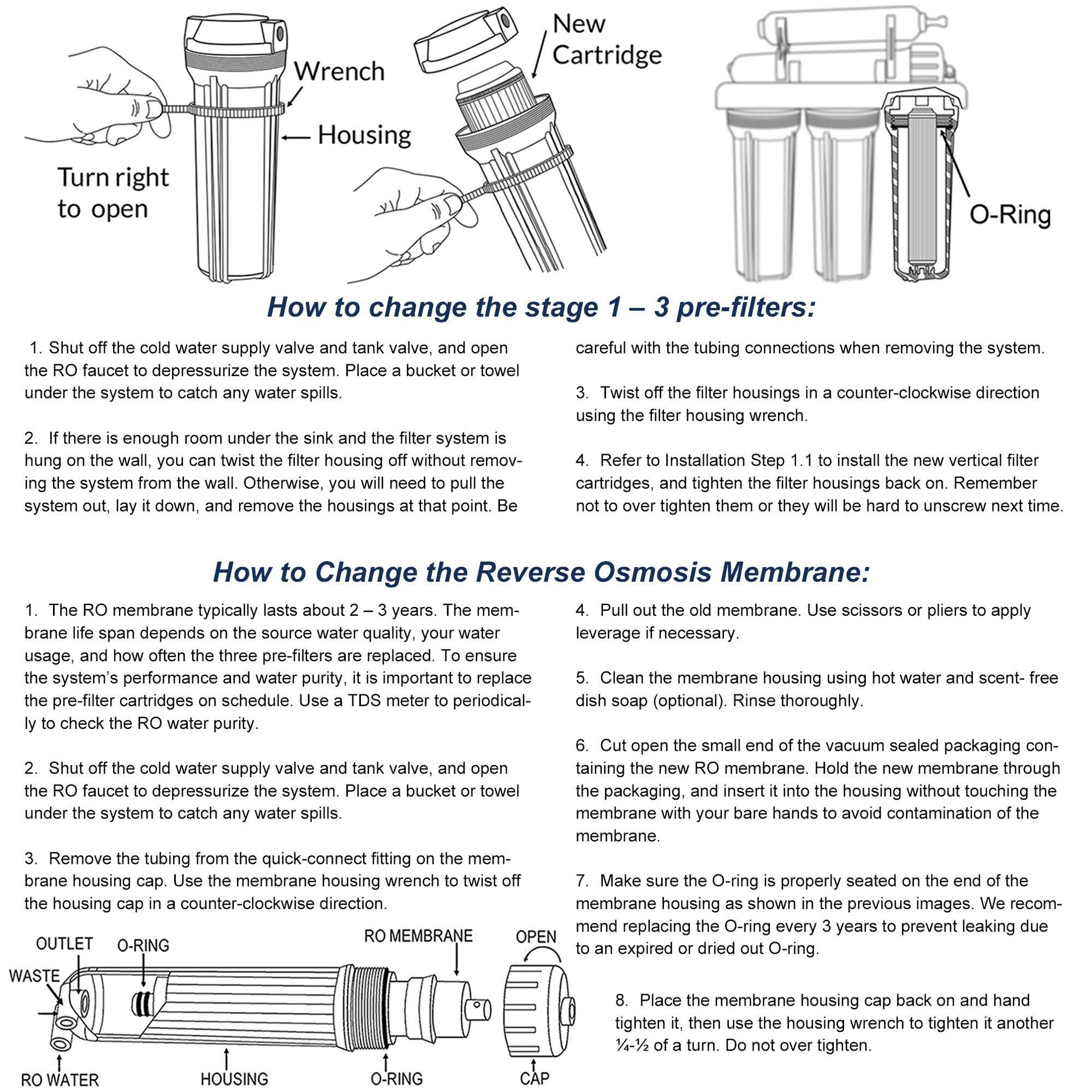 Wrench

Housing

Turn right to open

New Cartridge

O-Ring

How to change the stage 1 – 3 pre-filters:

1. Shut off the cold water supply valve and tank valve, and open the RO faucet to depressurize the system. Place a bucket or towel under the system to catch any water spills.

2. If there is enough room under the sink and the filter system is hung on the wall, you can twist the filter housing off without removing the system from the wall. Otherwise, you will need to pull the system out, lay it down, and remove the housings at that point. Be careful with the tubing connections when removing the system.

3. Twist off the filter housings in a counter-clockwise direction using the filter housing wrench.

4. Refer to Installation Step 1.1 to install the new vertical filter cartridges, and tighten the filter housings back on. Remember not to over tighten them or they will be hard to unscrew next time.

How to Change the Reverse Osmosis Membrane:

1. The RO membrane typically lasts about 2 – 3 years. The membrane life span depends on the source water quality, your water usage, and how often the three pre-filters are replaced. To ensure the system's performance and water purity, it is important to replace the pre-filter cartridges on schedule. Use a TDS meter to periodically to check the RO water purity.

2. Shut off the cold water supply valve and tank valve, and open the RO faucet to depressurize the system. Place a bucket or towel under the system to catch any water spills.

3. Remove the tubing from the quick-connect fitting on the membrane housing cap. Use the membrane housing wrench to twist off the housing cap in a counter-clockwise direction.

OUTLET

O-RING

WASTE

RO MEMBRANE

OPEN

RO WATER

HOUSING

O-RING

CAP

4. Pull out the old membrane. Use scissors or pliers to apply leverage if necessary.

5. Clean the membrane housing using hot water and scent- free dish soap (optional). Rinse thoroughly.

6. Cut open the small end of the vacuum sealed packaging containing the new RO membrane. Hold the new membrane through the packaging, and insert it into the housing without touching the membrane with your bare hands to avoid contamination of the membrane.

7. Make sure the O-ring is properly seated on the end of the membrane housing as shown in the previous images. We recommend replacing the O-ring every 3 years to prevent leaking due to an expired or dried out O-ring.

8. Place the membrane housing cap back on and hand tighten it, then use the housing wrench to tighten it another ¼-½ of a turn. Do not over tighten.