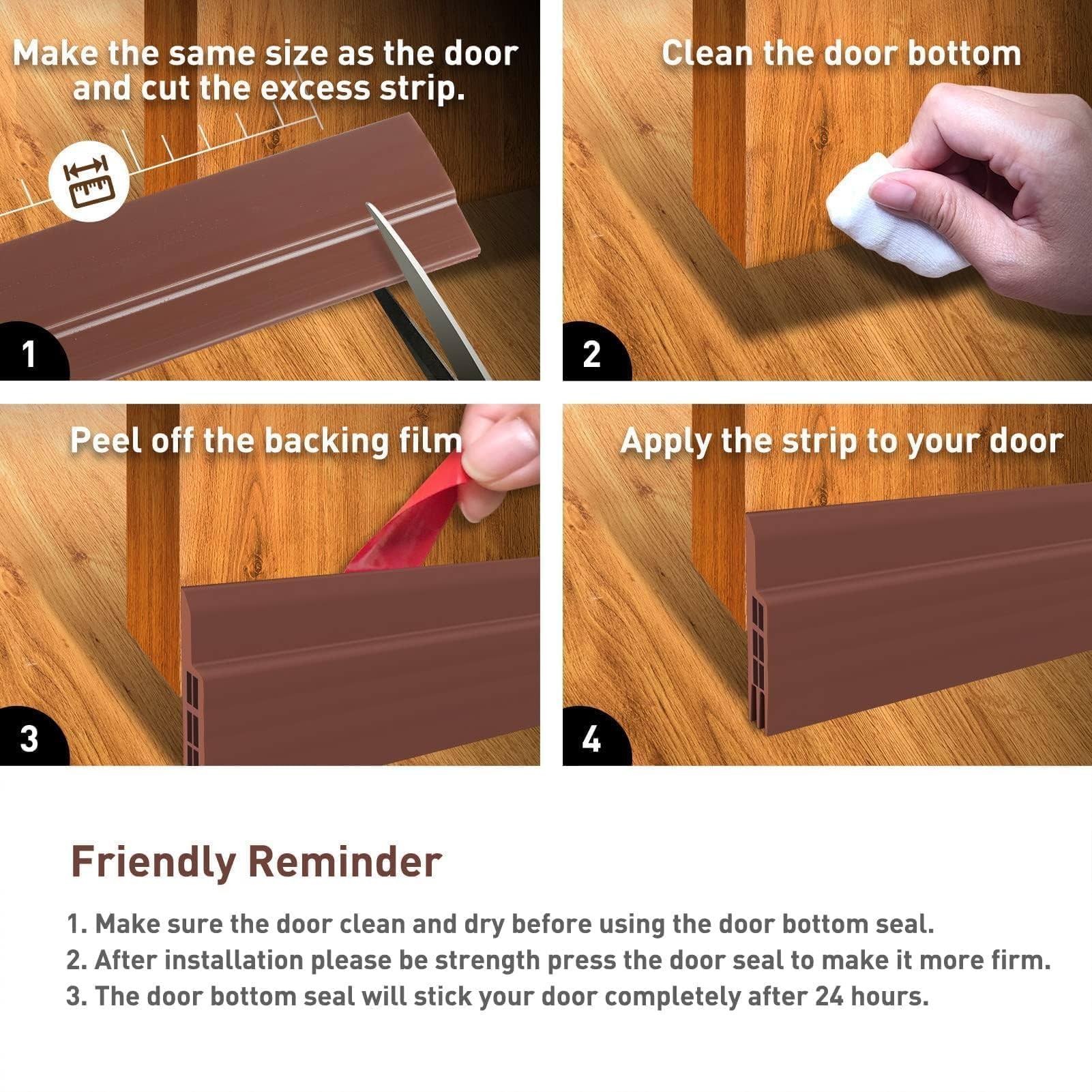 Make the same size as the door and cut the excess strip.

1

Clean the door bottom

2

Peel off the backing film

3

Apply the strip to your door

4

Friendly Reminder

1. Make sure the door clean and dry before using the door bottom seal.
2. After installation please be strength press the door seal to make it more firm.
3. The door bottom seal will stick your door completely after 24 hours.