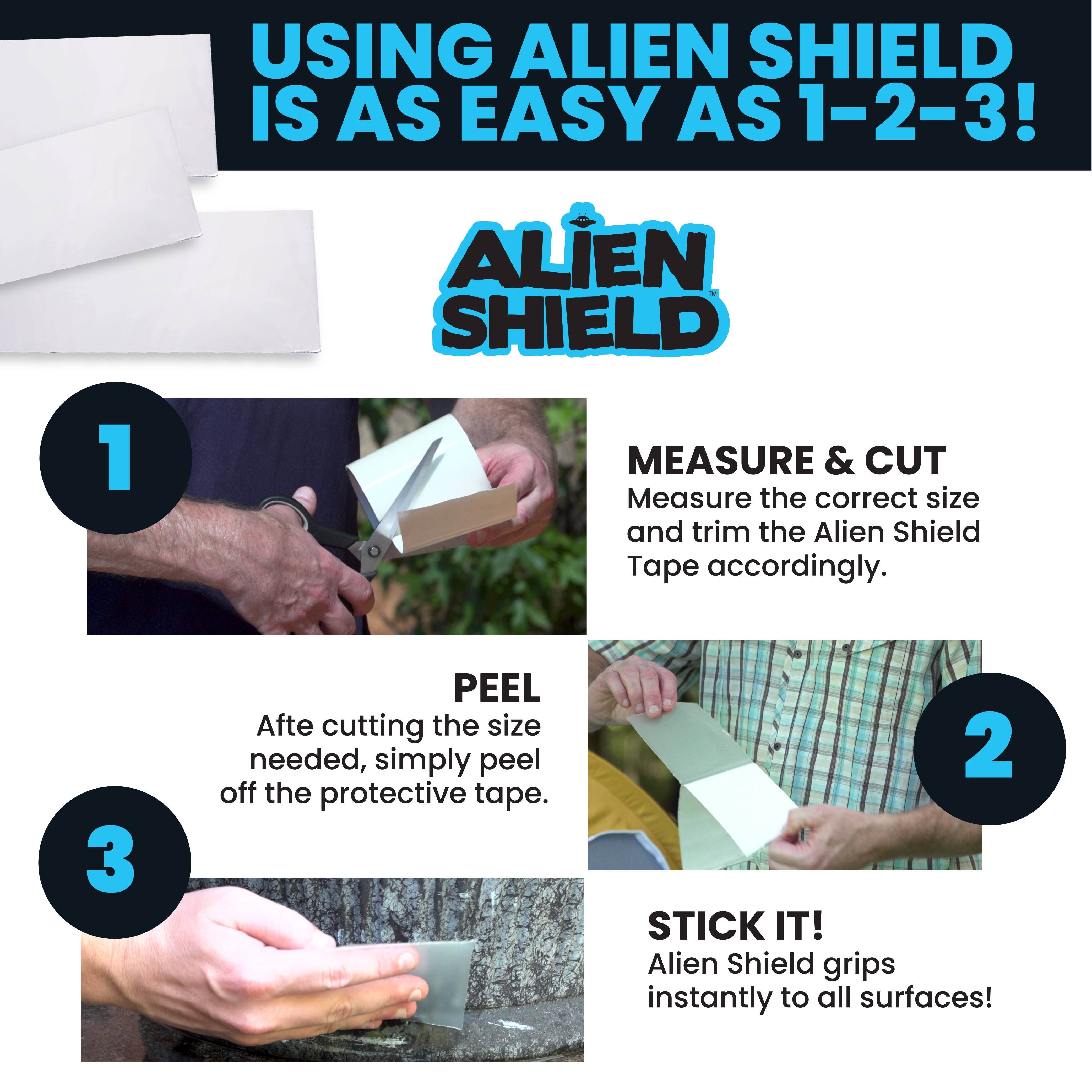 USING ALIEN SHIELD IS AS EASY AS 1-2-3!

ALIEN SHIELD™

1

MEASURE & CUT
Measure the correct size and trim the Alien Shield Tape accordingly.

PEEL
Afte cutting the size needed, simply peel off the protective tape.

2

3

STICK IT!
Alien Shield grips instantly to all surfaces!