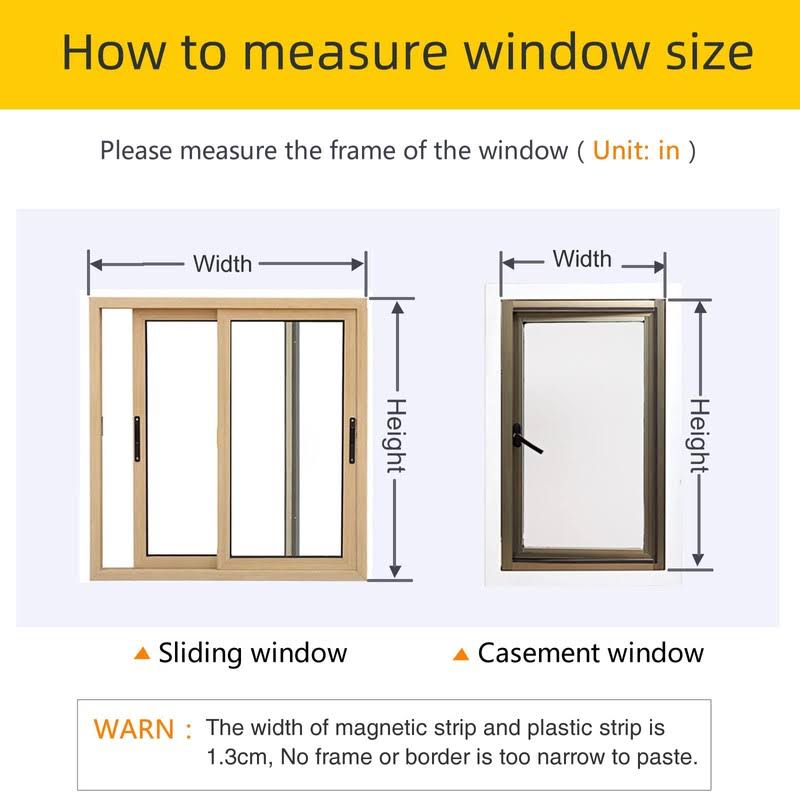 How to measure window size

Please measure the frame of the window ( Unit: in )

Width

Height

Width

Height

▲ Sliding window

▲ Casement window

WARN : The width of magnetic strip and plastic strip is 1.3cm, No frame or border is too narrow to paste.