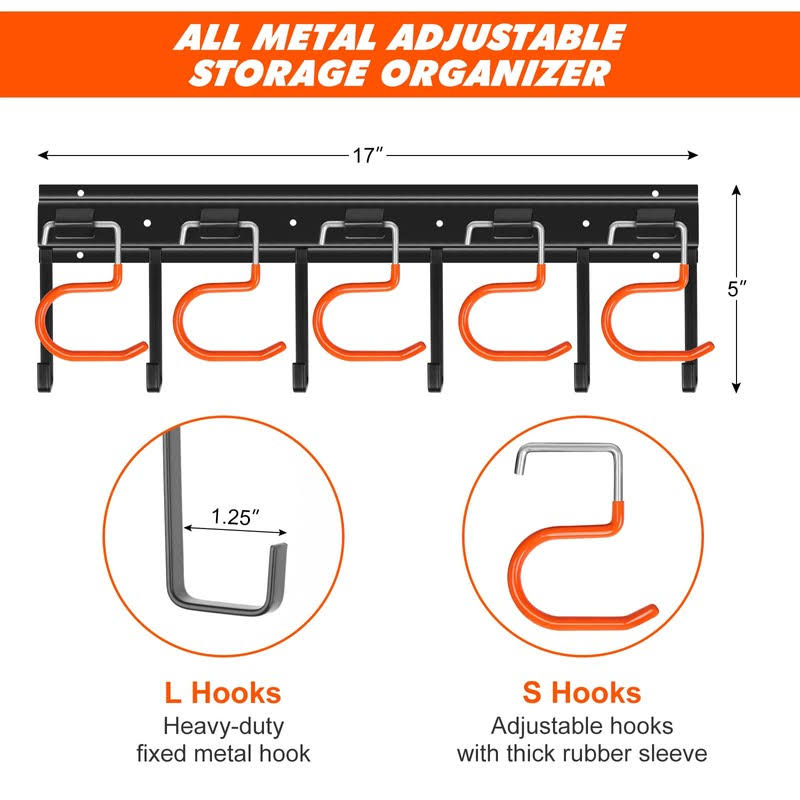 ALL METAL ADJUSTABLE STORAGE ORGANIZER

17″

5″

1.25″

L Hooks
Heavy-duty fixed metal hook

S Hooks
Adjustable hooks with thick rubber sleeve