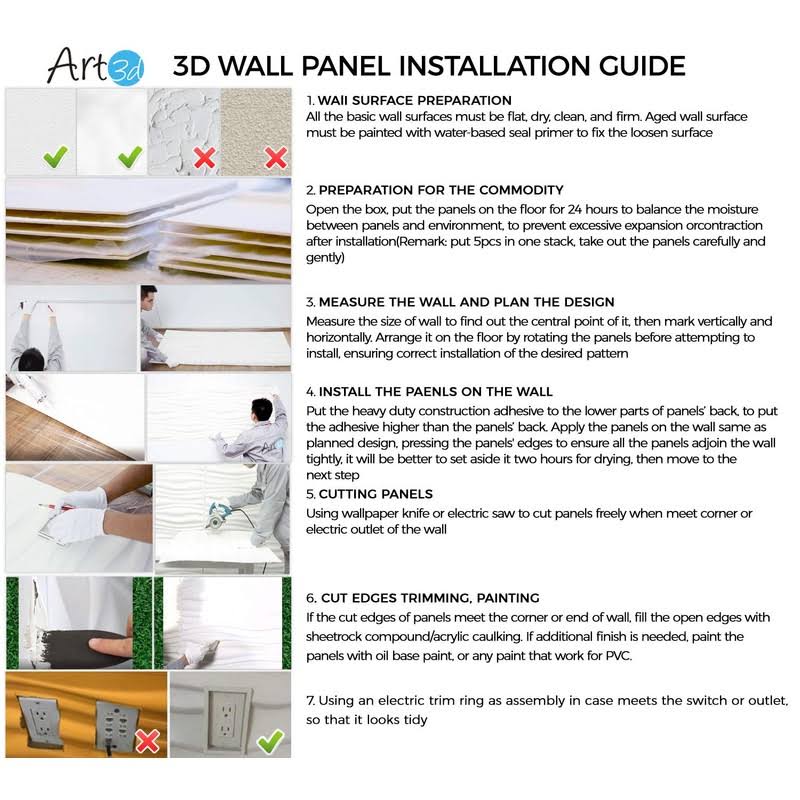 Art3d 3D WALL PANEL INSTALLATION GUIDE

1. WAll SURFACE PREPARATION
All the basic wall surfaces must be flat, dry, clean, and firm. Aged wall surface must be painted with water-based seal primer to fix the loosen surface

2. PREPARATION FOR THE COMMODITY
Open the box, put the panels on the floor for 24 hours to balance the moisture between panels and environment, to prevent excessive expansion orcontraction after installation(Remark: put 5pcs in one stack, take out the panels carefully and gently)

3. MEASURE THE WALL AND PLAN THE DESIGN
Measure the size of wall to find out the central point of it, then mark vertically and horizontally. Arrange it on the floor by rotating the panels before attempting to install, ensuring correct installation of the desired pattern

4. INSTALL THE PAENLS ON THE WALL
Put the heavy duty construction adhesive to the lower parts of panels' back, to put the adhesive higher than the panels' back. Apply the panels on the wall same as planned design, pressing the panels' edges to ensure all the panels adjoin the wall tightly, it will be better to set aside it two hours for drying, then move to the next step

5. CUTTING PANELS
Using wallpaper knife or electric saw to cut panels freely when meet corner or electric outlet of the wall

6. CUT EDGES TRIMMING, PAINTING
If the cut edges of panels meet the corner or end of wall, fill the open edges with sheetrock compound/acrylic caulking. If additional finish is needed, paint the panels with oil base paint, or any paint that work for PVC.

7. Using an electric trim ring as assembly in case meets the switch or outlet, so that it looks tidy