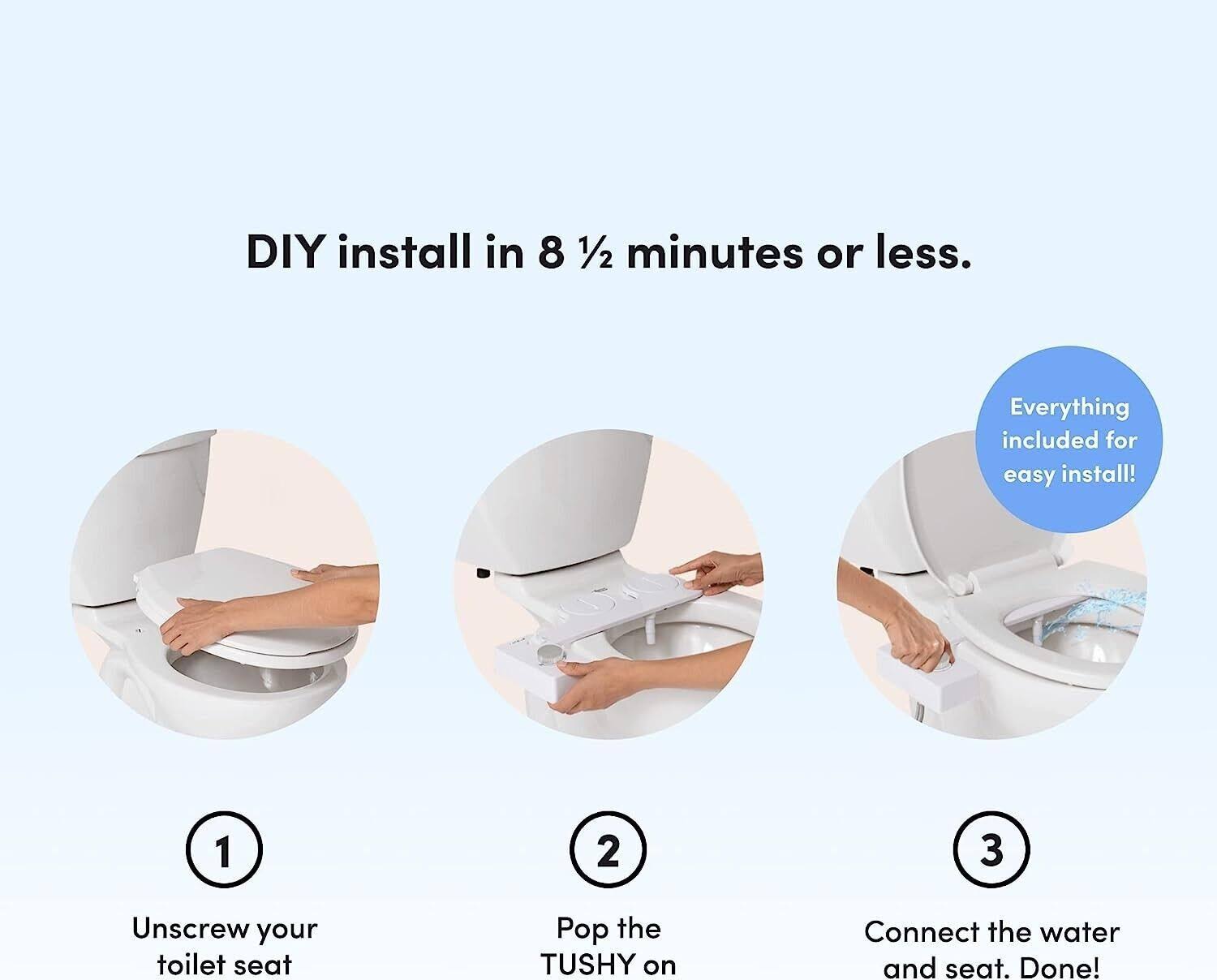 DIY install in 8 ½ minutes or less.

Everything included for easy install!

1

Unscrew your toilet seat

2

Pop the TUSHY on

3

Connect the water and seat. Done!