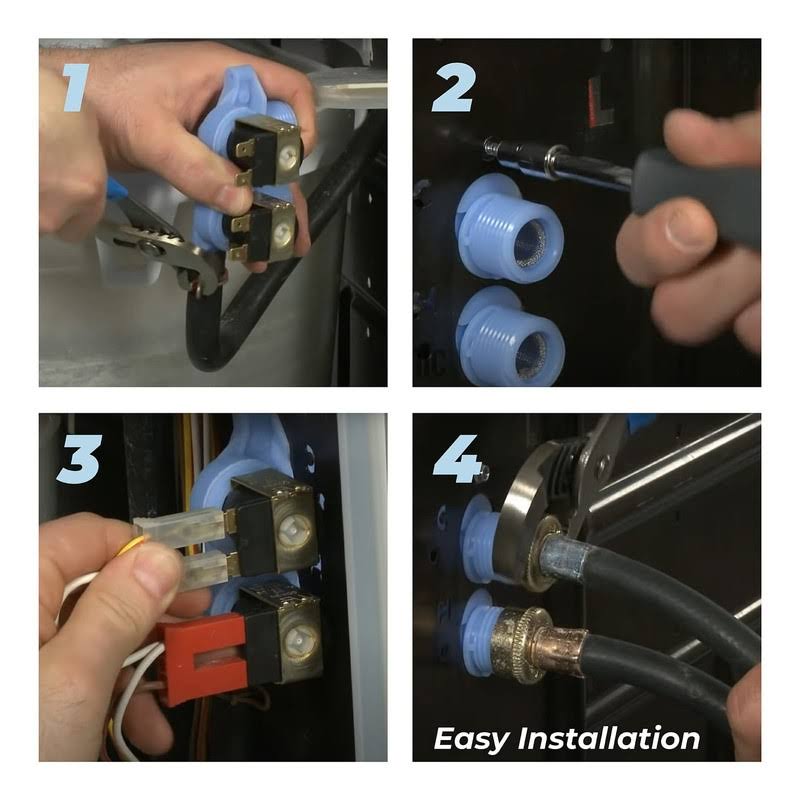 1

2

3

4

Easy Installation