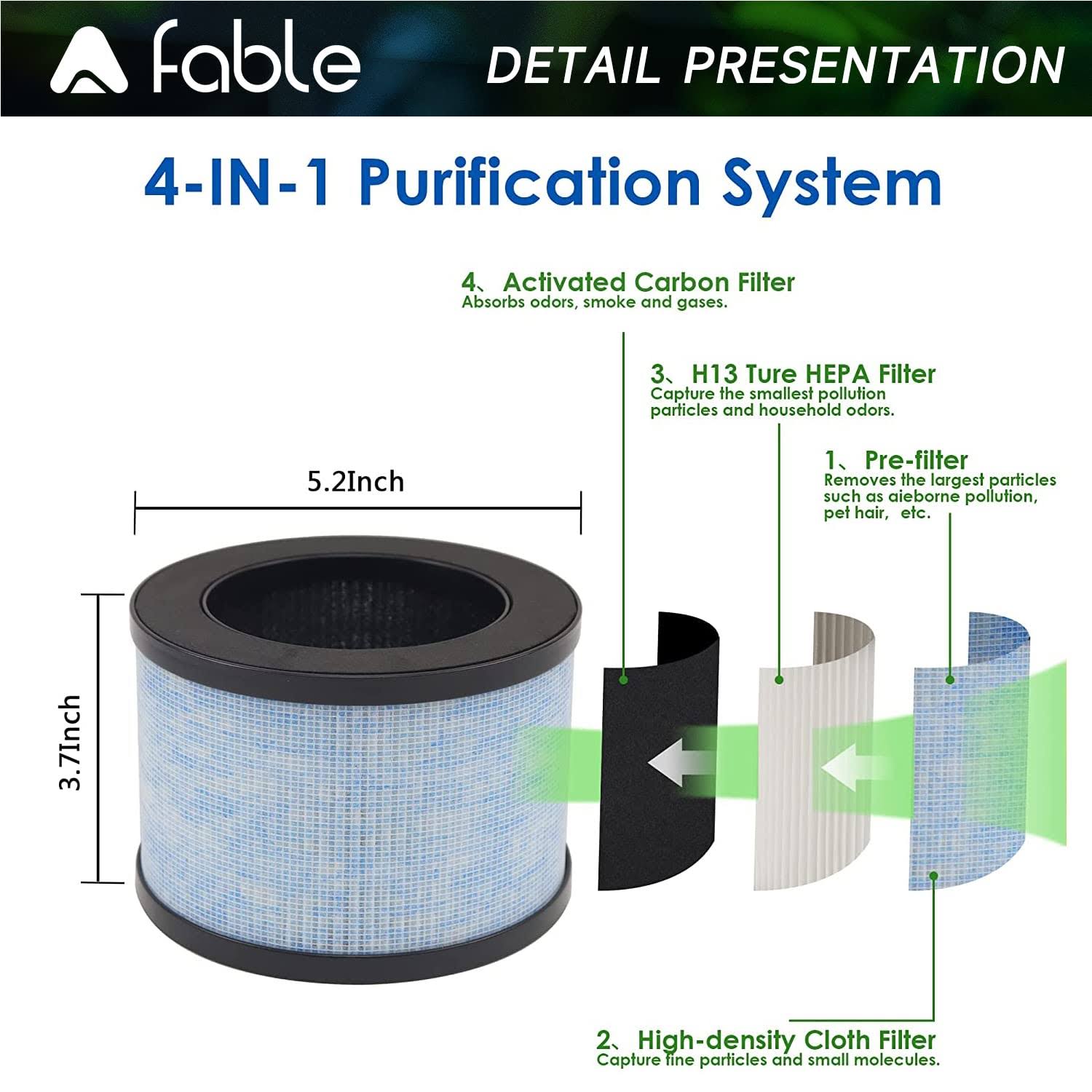 fable DETAIL PRESENTATION

4-IN-1 Purification System

4、Activated Carbon Filter
Absorbs odors, smoke and gases.

3、H13 Ture HEPA Filter
Capture the smallest pollution particles and household odors.

1、Pre-filter
Removes the largest particles such as aieborne pollution, pet hair, etc.

5.2Inch

3.7Inch

2、High-density Cloth Filter
Capture fine particles and small molecules.