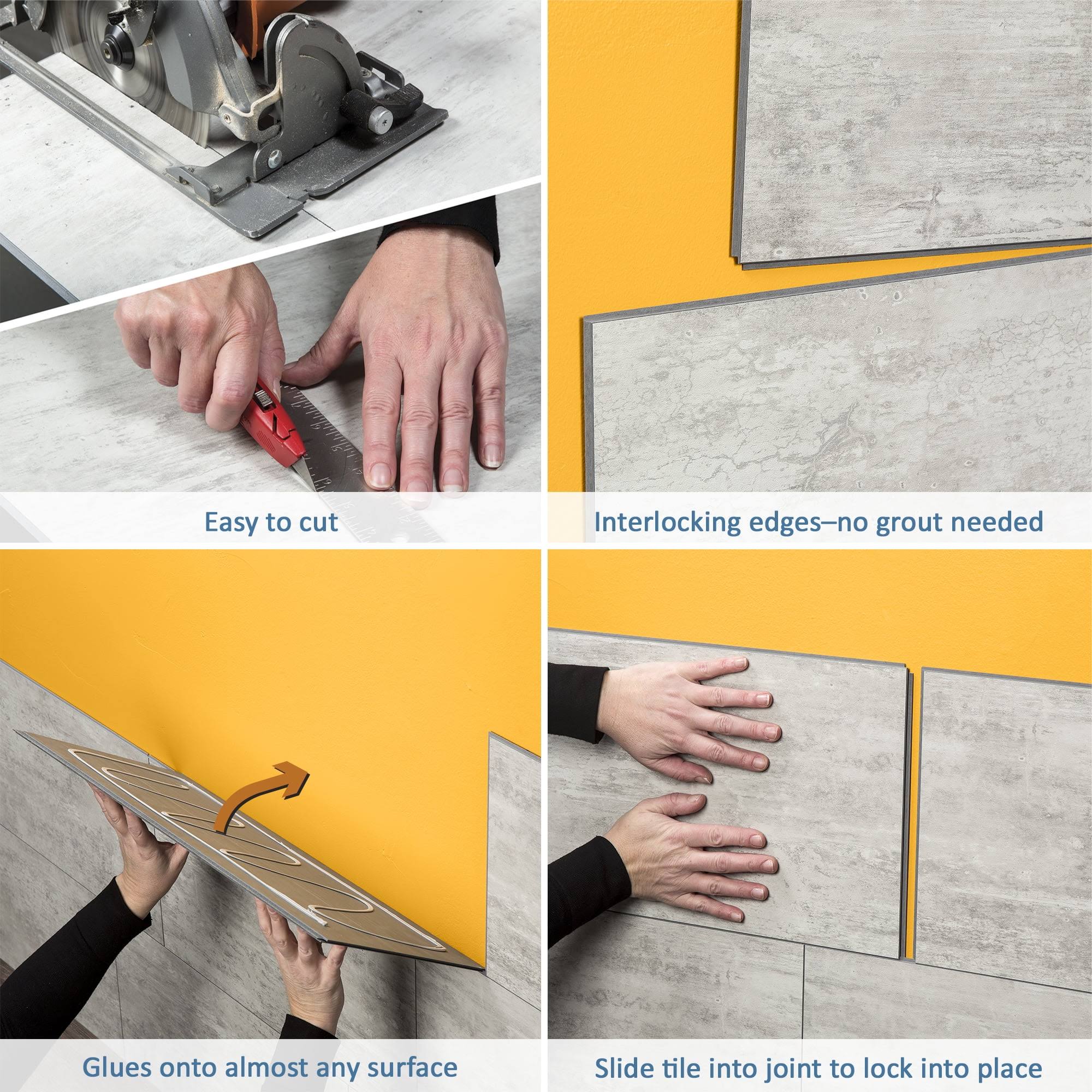 Easy to cut

Interlocking edges–no grout needed

Glues onto almost any surface

Slide tile into joint to lock into place