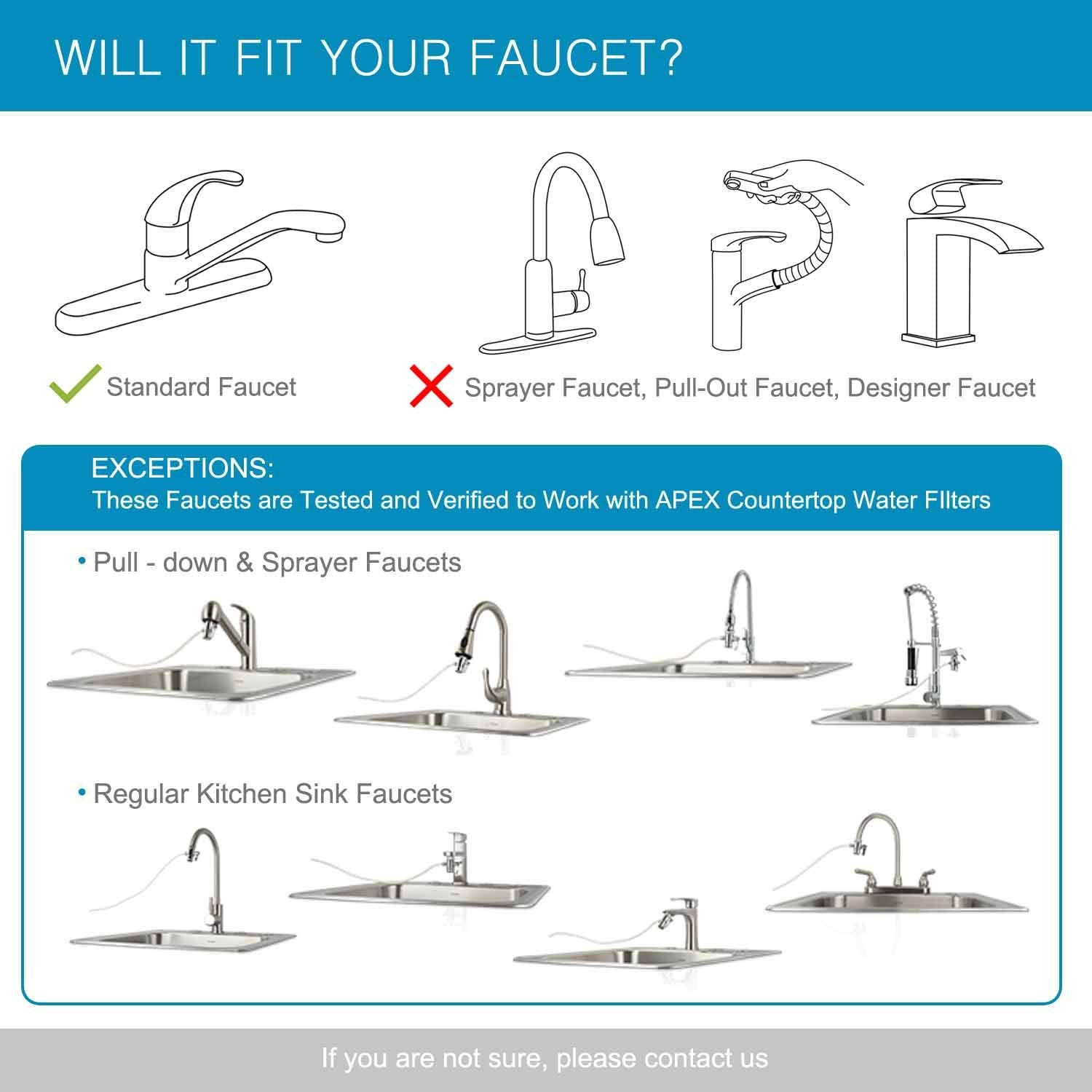 WILL IT FIT YOUR FAUCET?

Standard Faucet

Sprayer Faucet, Pull-Out Faucet, Designer Faucet

EXCEPTIONS:
These Faucets are Tested and Verified to Work with APEX Countertop Water FIlters

• Pull - down & Sprayer Faucets

• Regular Kitchen Sink Faucets

If you are not sure, please contact us