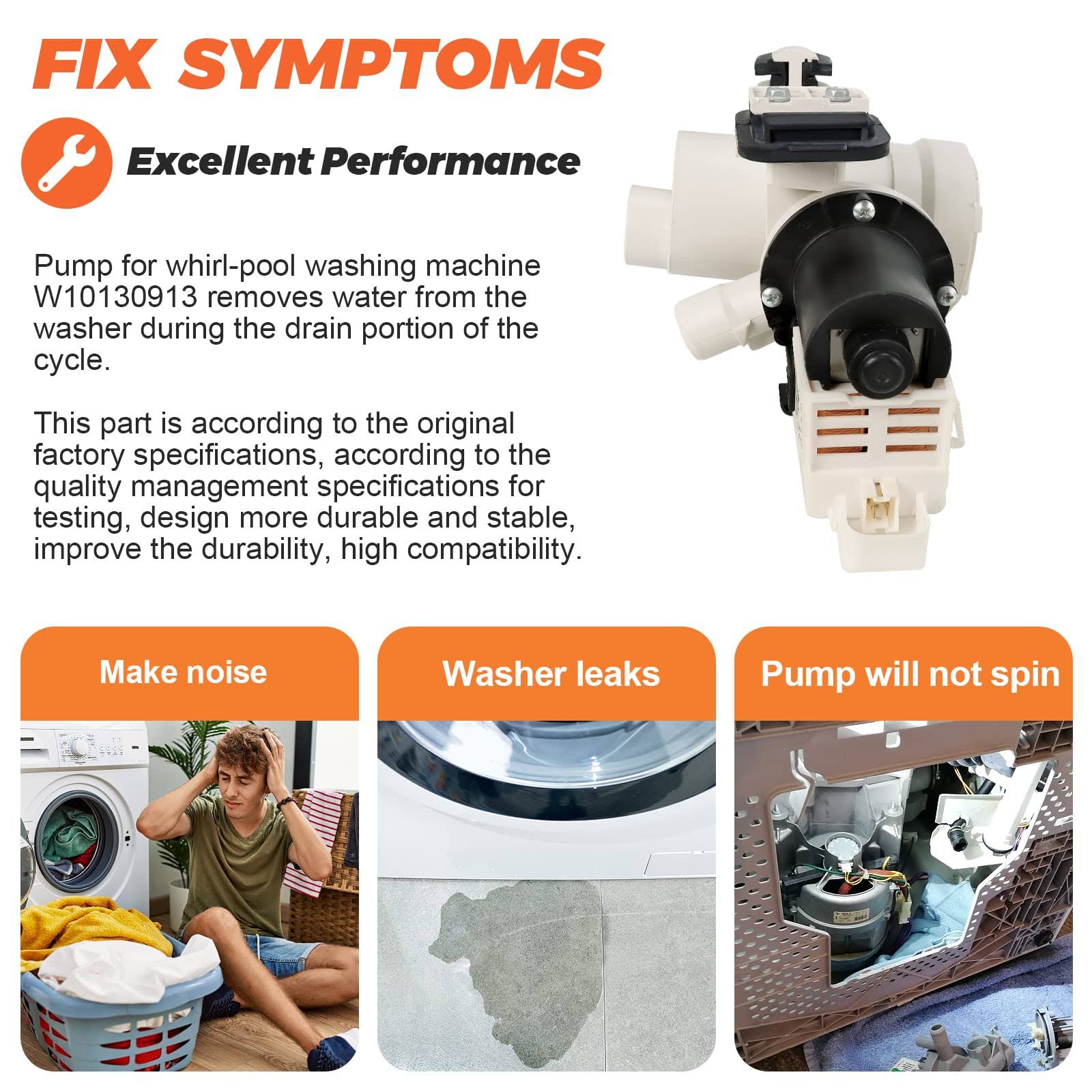 FIX SYMPTOMS

Excellent Performance

Pump for whirl-pool washing machine W10130913 removes water from the washer during the drain portion of the cycle.

This part is according to the original factory specifications, according to the quality management specifications for testing, design more durable and stable, improve the durability, high compatibility.

Make noise

Washer leaks

Pump will not spin