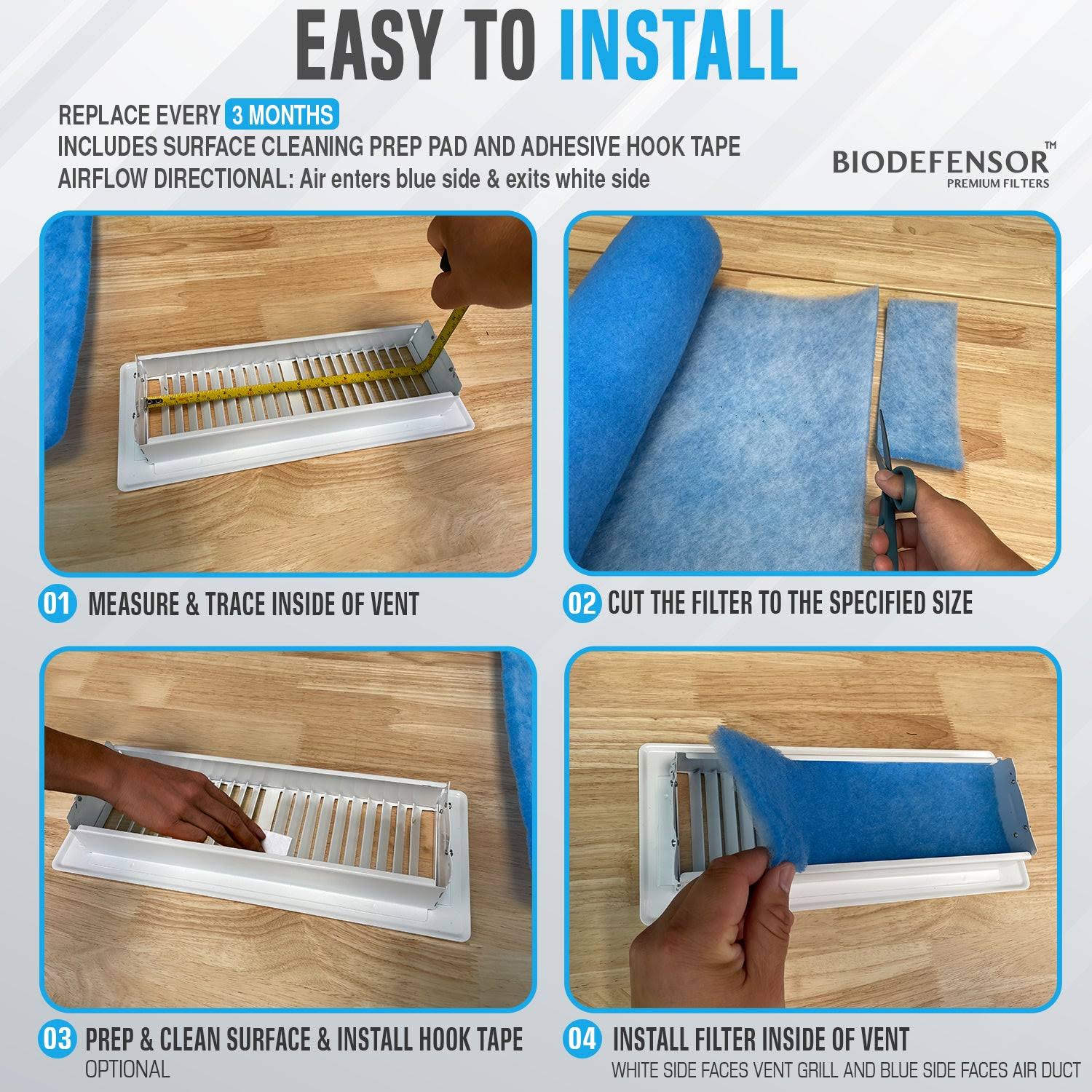 EASY TO INSTALL

REPLACE EVERY 3 MONTHS
INCLUDES SURFACE CLEANING PREP PAD AND ADHESIVE HOOK TAPE
AIRFLOW DIRECTIONAL: Air enters blue side & exits white side

BIODEFENSOR™
PREMIUM FILTERS

01 MEASURE & TRACE INSIDE OF VENT

02 CUT THE FILTER TO THE SPECIFIED SIZE

03 PREP & CLEAN SURFACE & INSTALL HOOK TAPE
OPTIONAL

04 INSTALL FILTER INSIDE OF VENT
WHITE SIDE FACES VENT GRILL AND BLUE SIDE FACES AIR DUCT