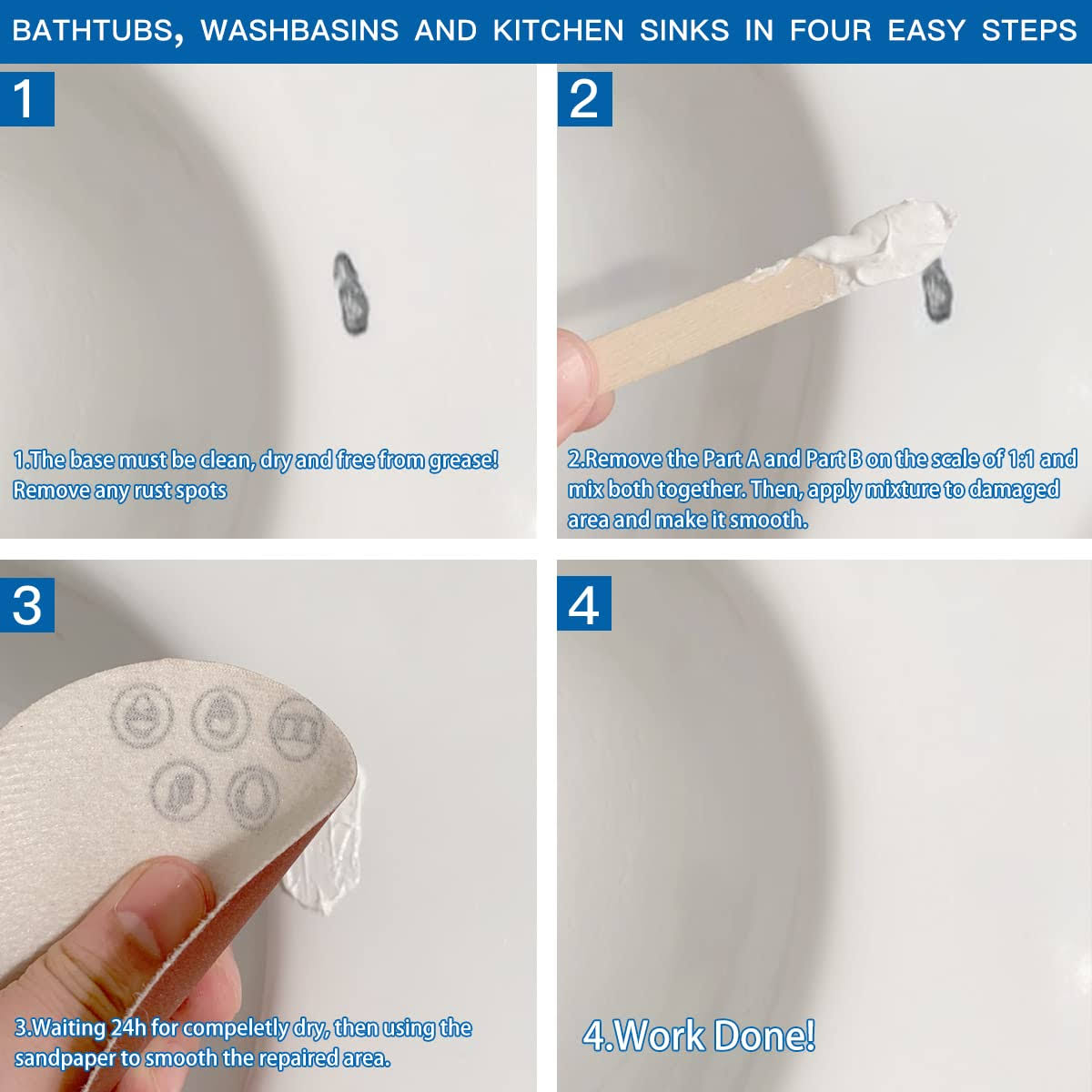 BATHTUBS, WASHBASINS AND KITCHEN SINKS IN FOUR EASY STEPS

1

1.The base must be clean, dry and free from grease! Remove any rust spots

2

2.Remove the Part A and Part B on the scale of 1:1 and mix both together. Then, apply mixture to damaged area and make it smooth.

3

3.Waiting 24h for compeletly dry, then using the sandpaper to smooth the repaired area.

4

4.Work Done!