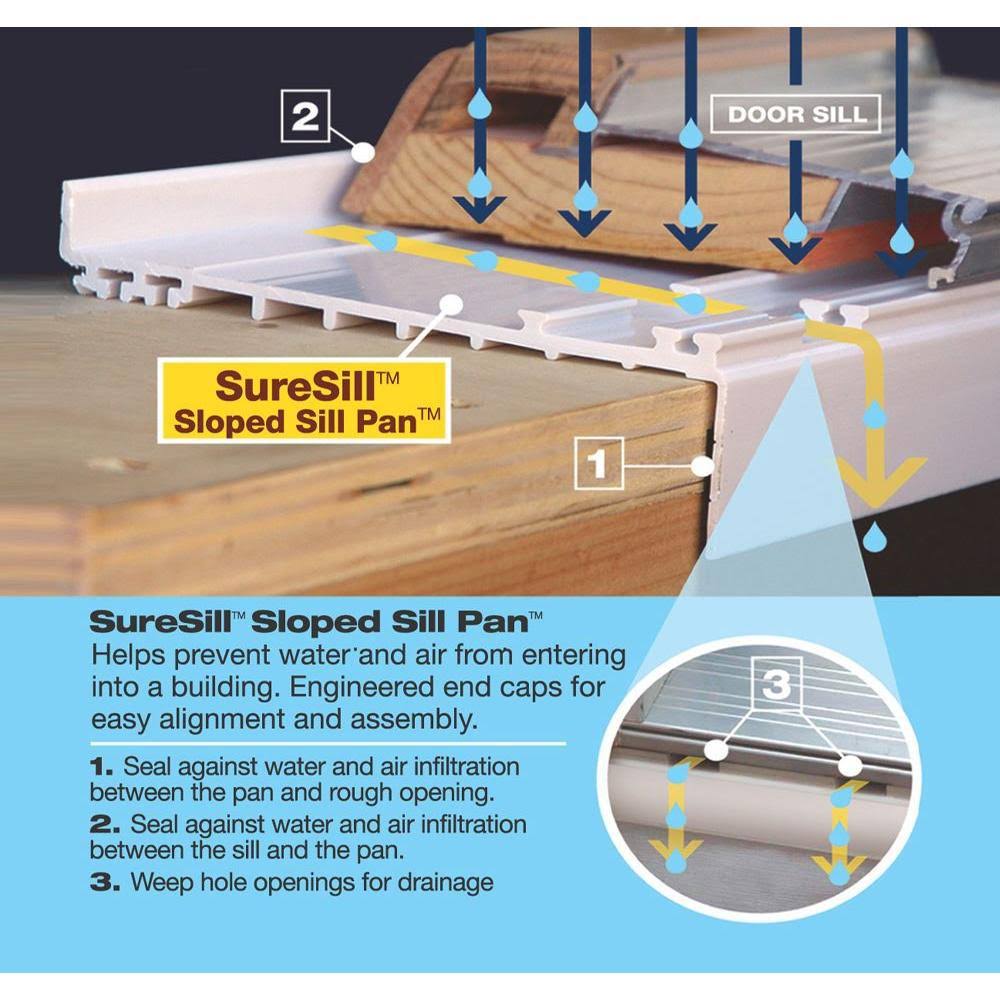 2

DOOR SILL

SureSill™
Sloped Sill Pan™

1

SureSill™ Sloped Sill Pan™
Helps prevent water and air from entering into a building. Engineered end caps for easy alignment and assembly.

1. Seal against water and air infiltration between the pan and rough opening.
2. Seal against water and air infiltration between the sill and the pan.
3. Weep hole openings for drainage

3