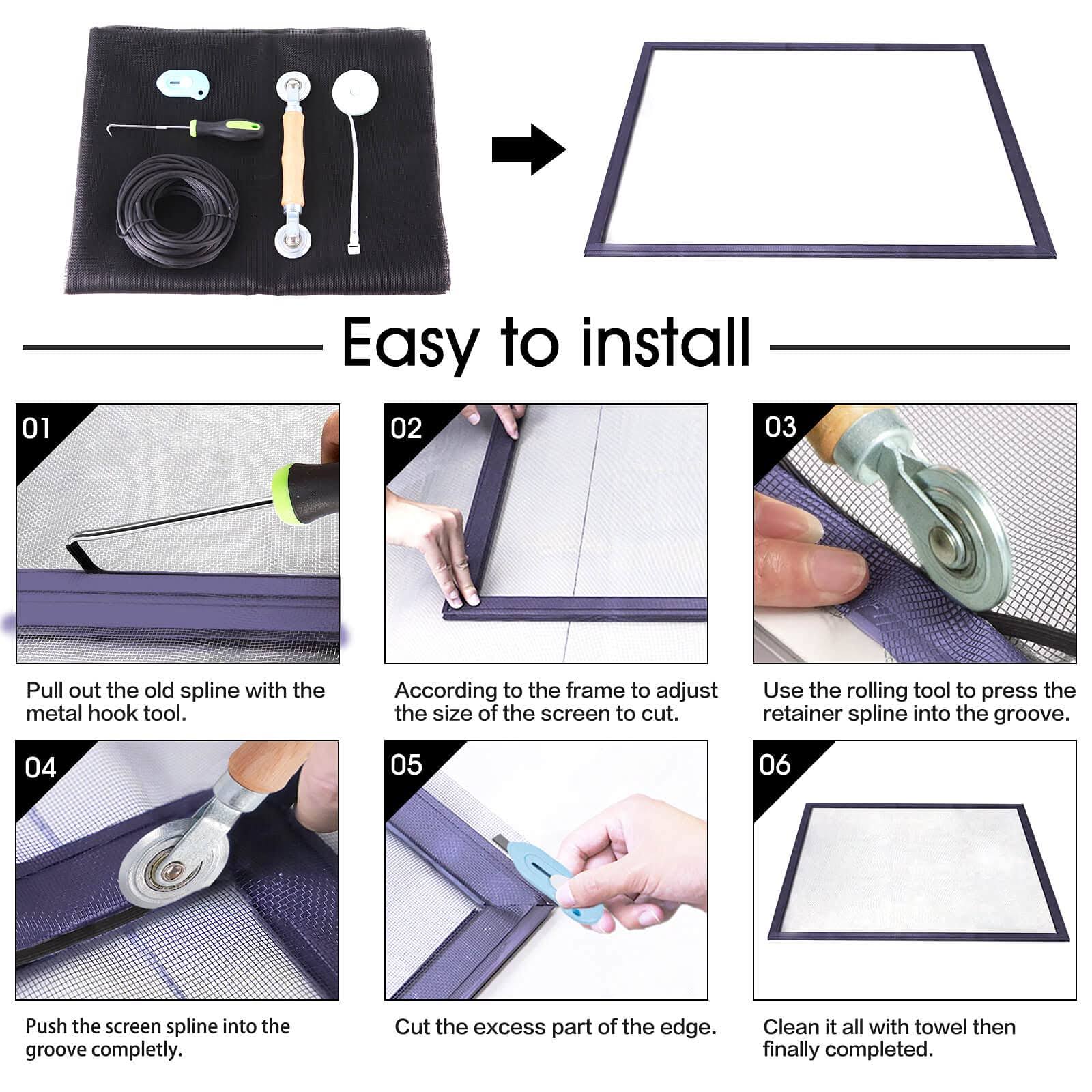 Easy to install

01

Pull out the old spline with the metal hook tool.

02

According to the frame to adjust the size of the screen to cut.

03

Use the rolling tool to press the retainer spline into the groove.

04

Push the screen spline into the groove completly.

05

Cut the excess part of the edge.

06

Clean it all with towel then finally completed.