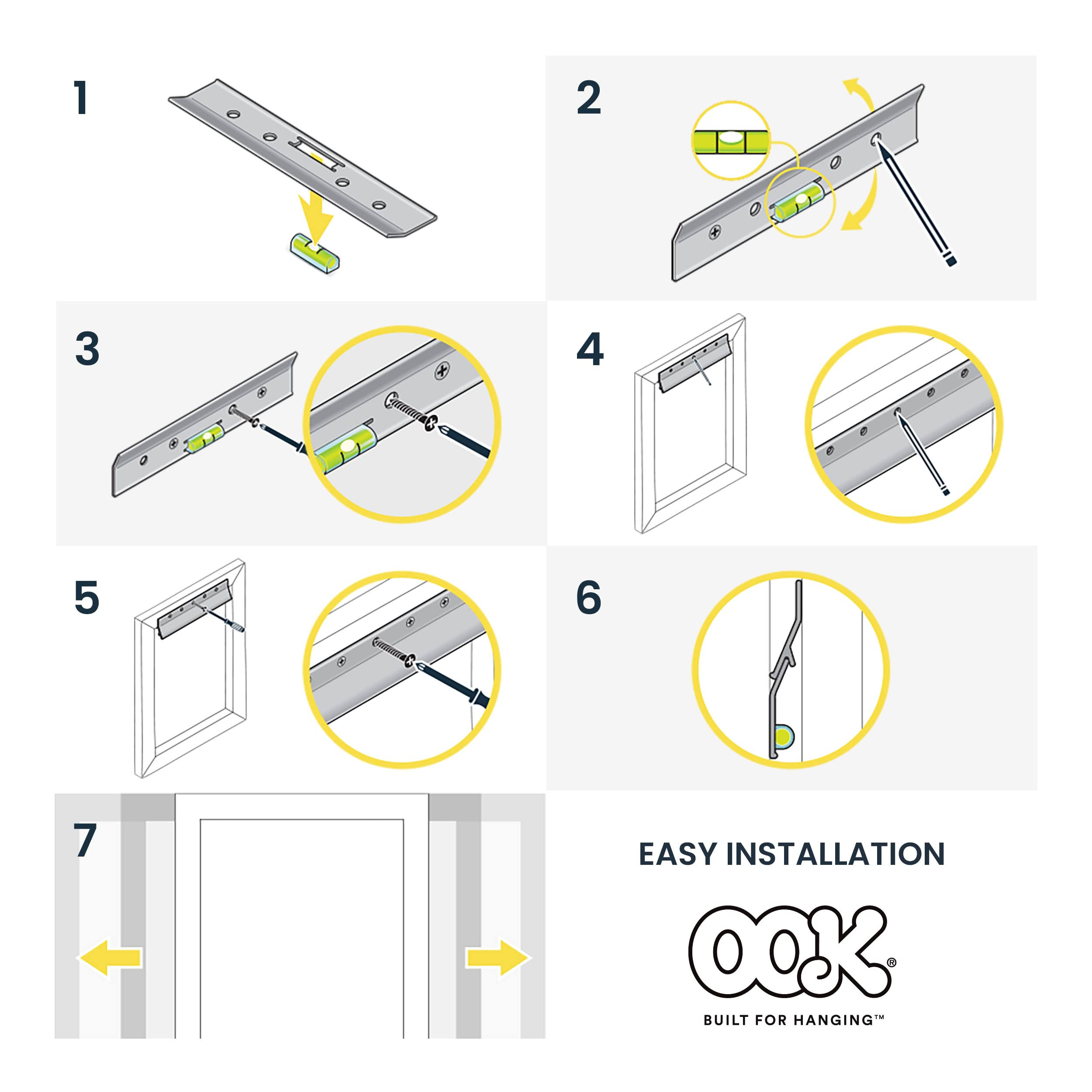 1

2

3

4

5

6

7

EASY INSTALLATION

OOK®

BUILT FOR HANGING™