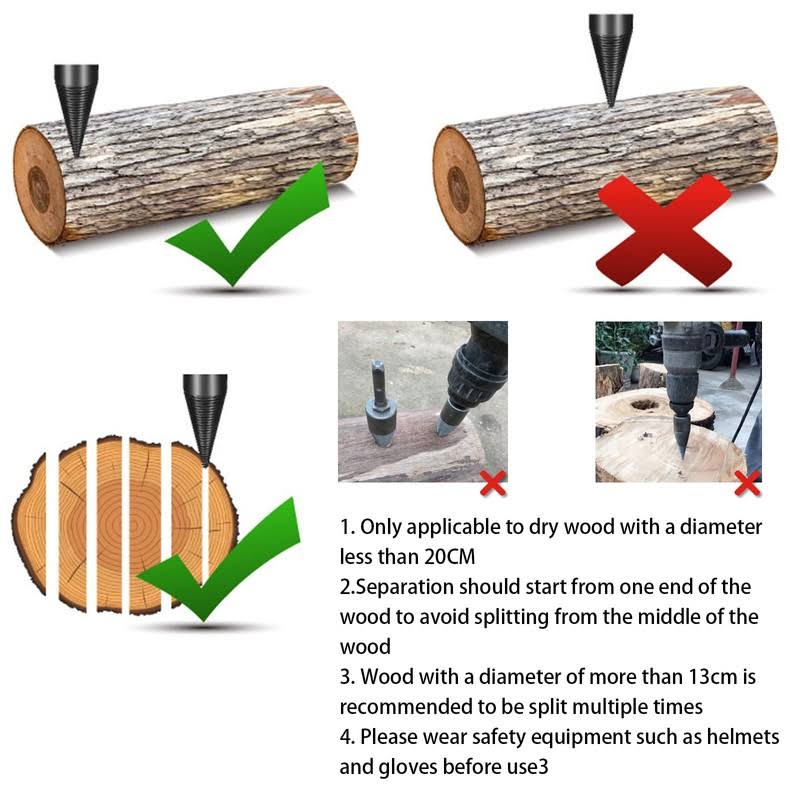 1. Only applicable to dry wood with a diameter less than 20CM
2.Separation should start from one end of the wood to avoid splitting from the middle of the wood
3. Wood with a diameter of more than 13cm is recommended to be split multiple times
4. Please wear safety equipment such as helmets and gloves before use3