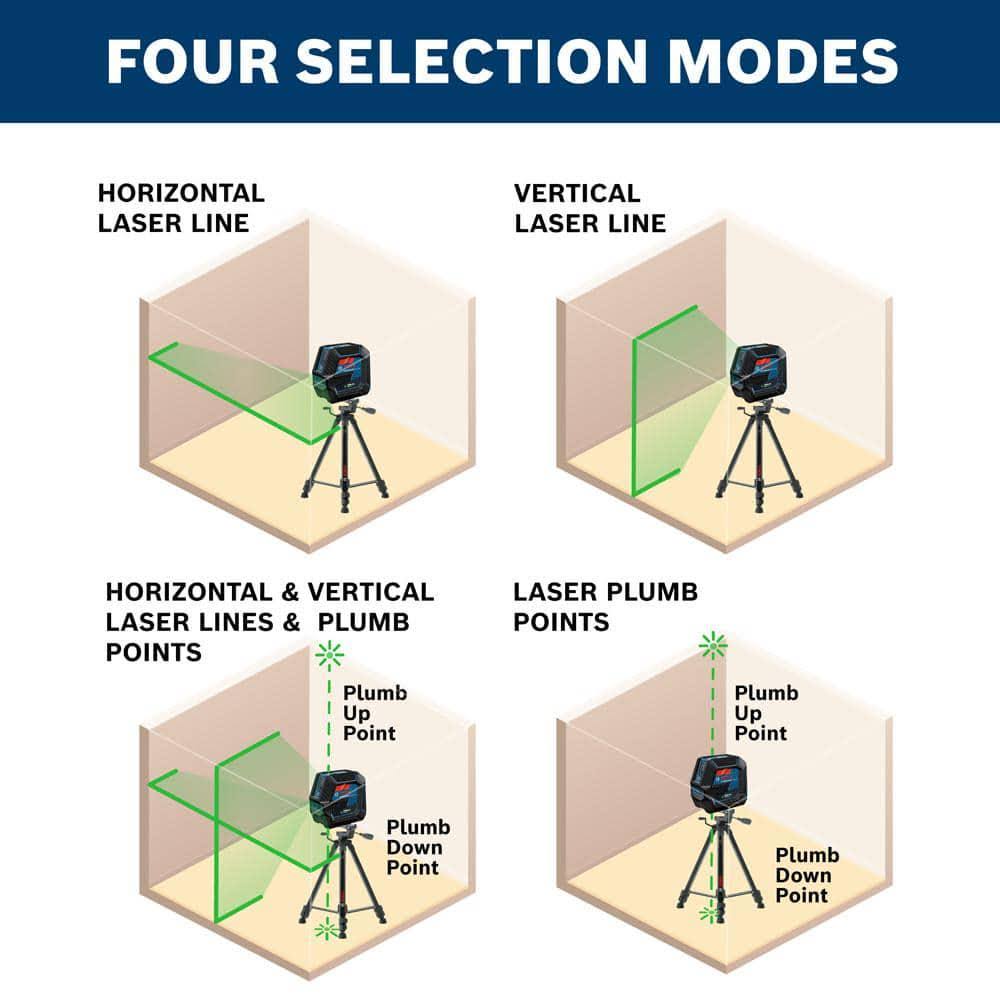 FOUR SELECTION MODES

HORIZONTAL LASER LINE

VERTICAL LASER LINE

HORIZONTAL & VERTICAL LASER LINES & PLUMB POINTS

Plumb Up Point

Plumb Down Point

LASER PLUMB POINTS

Plumb Up Point

Plumb Down Point