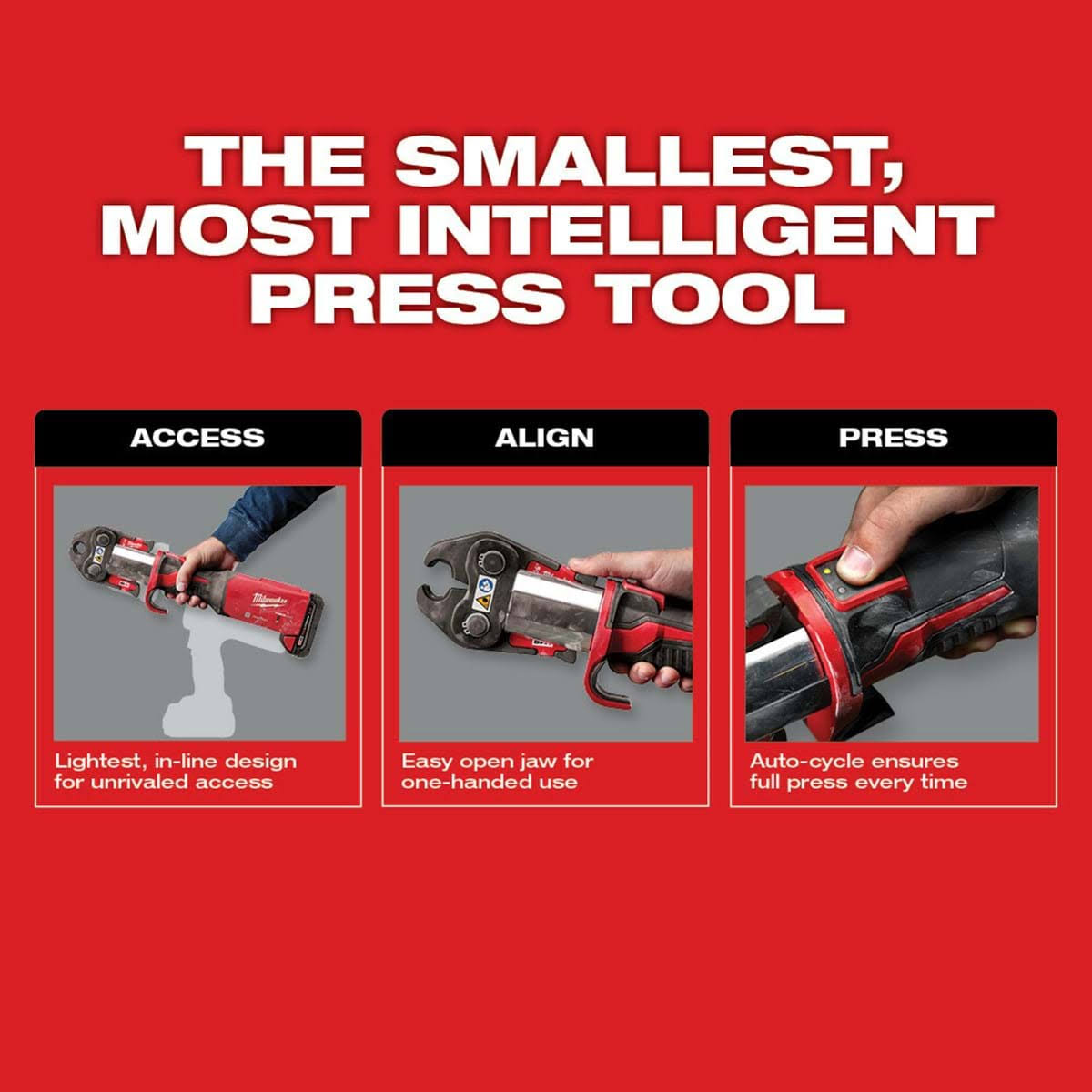 THE SMALLEST, MOST INTELLIGENT PRESS TOOL

ACCESS

Milwaukee

Lightest, in-line design for unrivaled access

ALIGN

Easy open jaw for one-handed use

PRESS

Auto-cycle ensures full press every time