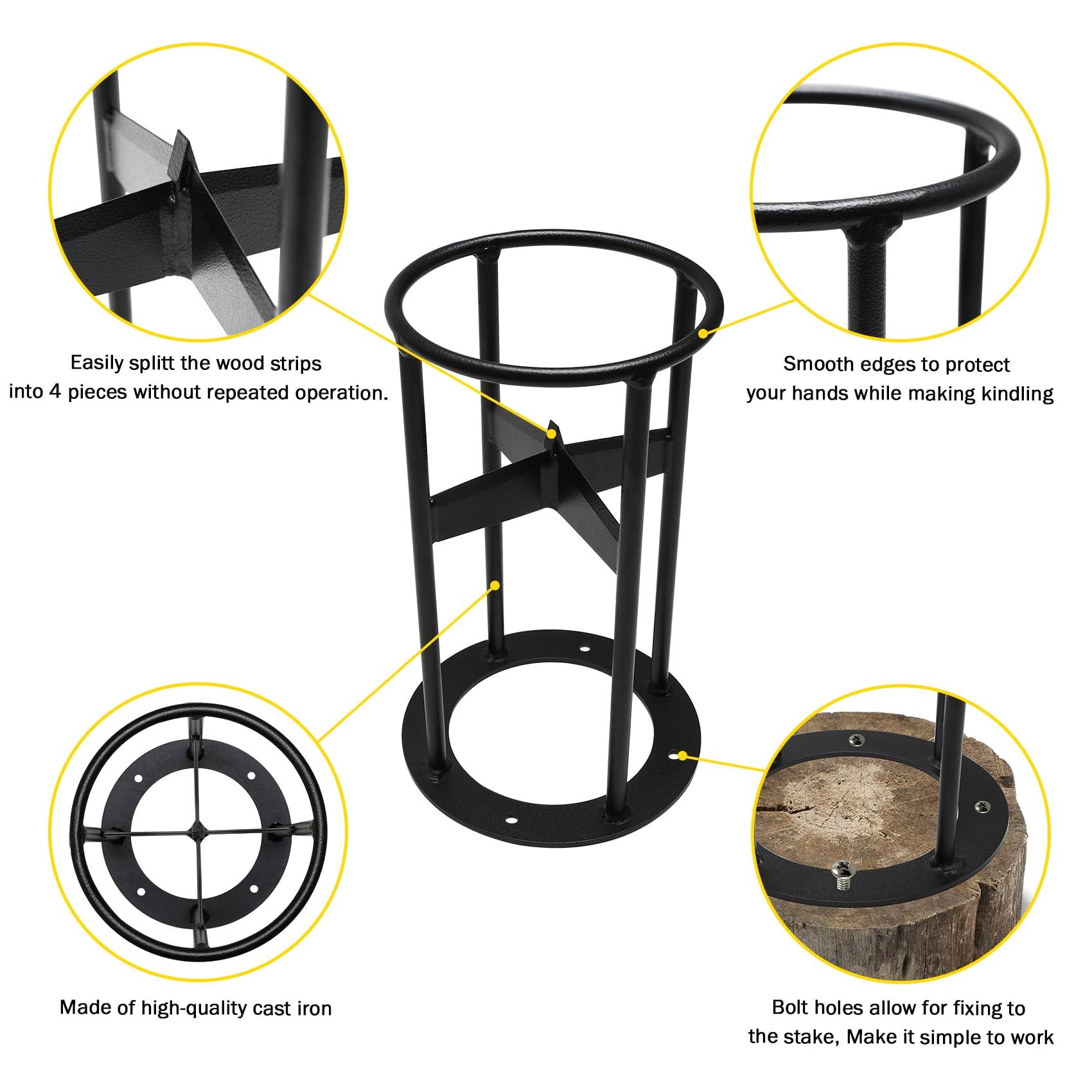 Easily splitt the wood strips into 4 pieces without repeated operation.

Smooth edges to protect your hands while making kindling

Made of high-quality cast iron

Bolt holes allow for fixing to the stake, Make it simple to work