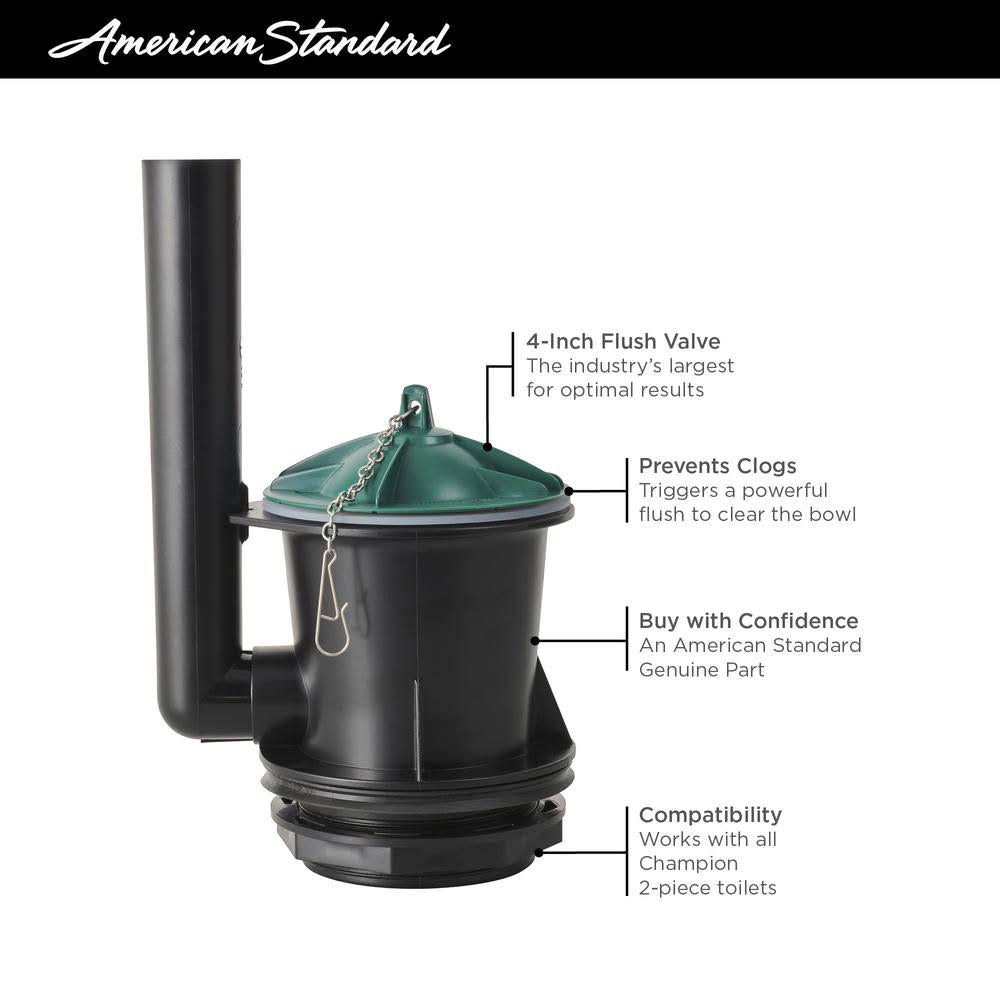 American Standard

4-Inch Flush Valve
The industry's largest for optimal results

Prevents Clogs
Triggers a powerful flush to clear the bowl

Buy with Confidence
An American Standard Genuine Part

Compatibility
Works with all Champion 2-piece toilets